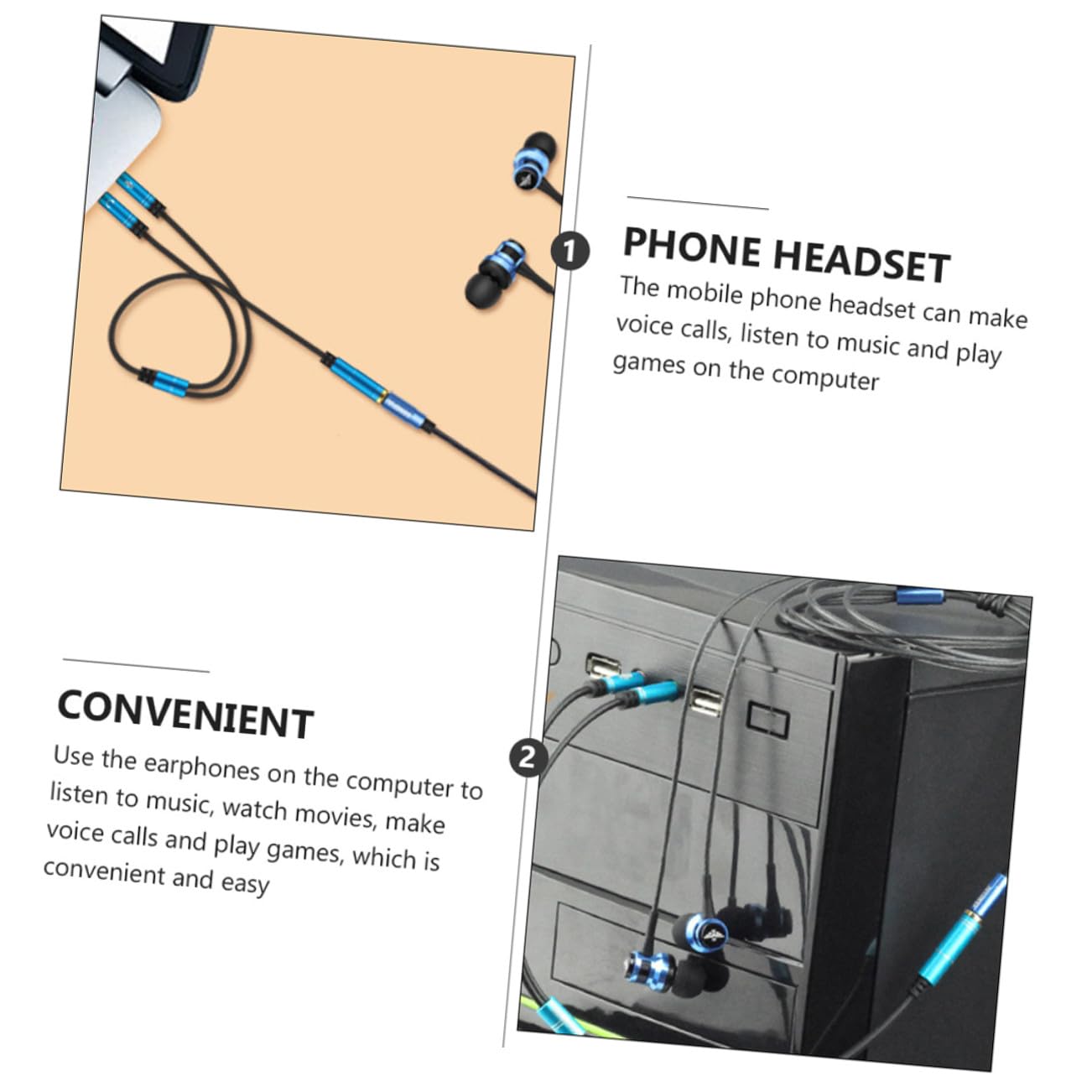 1

PHONE HEADSET

The mobile phone headset can make voice calls, listen to music and play games on the computer

CONVENIENT

Use the earphones on the computer to listen to music, watch movies, make voice calls and play games, which is convenient and easy

2