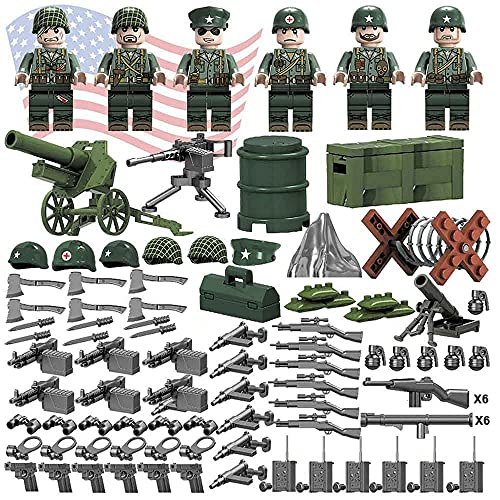 X6
X6