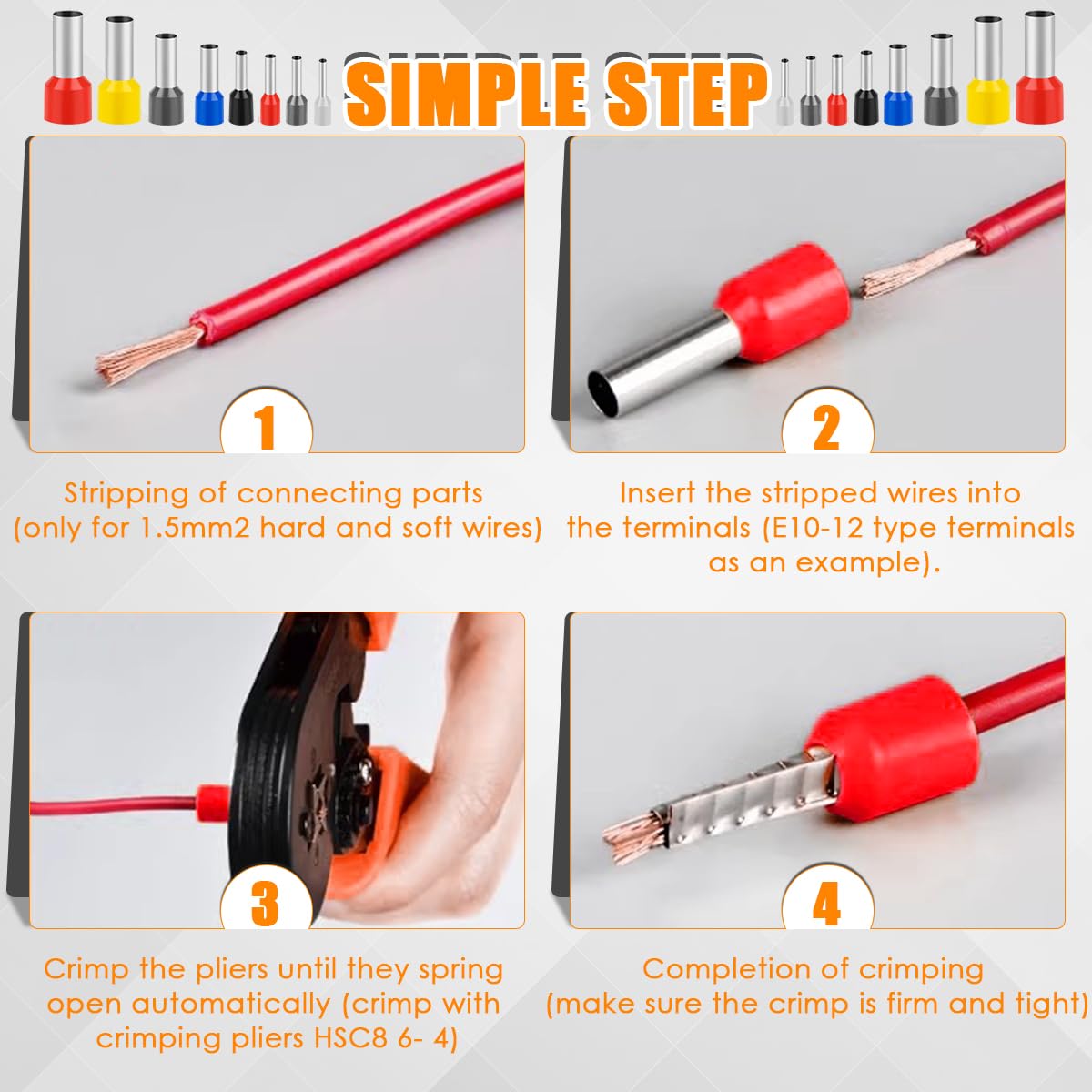 SIMPLE STEP

1

Stripping of connecting parts (only for 1.5mm2 hard and soft wires)

2

Insert the stripped wires into the terminals (E10-12 type terminals as an example).

3

Crimp the pliers until they spring open automatically (crimp with crimping pliers HSC8 6- 4)

4

Completion of crimping (make sure the crimp is firm and tight)