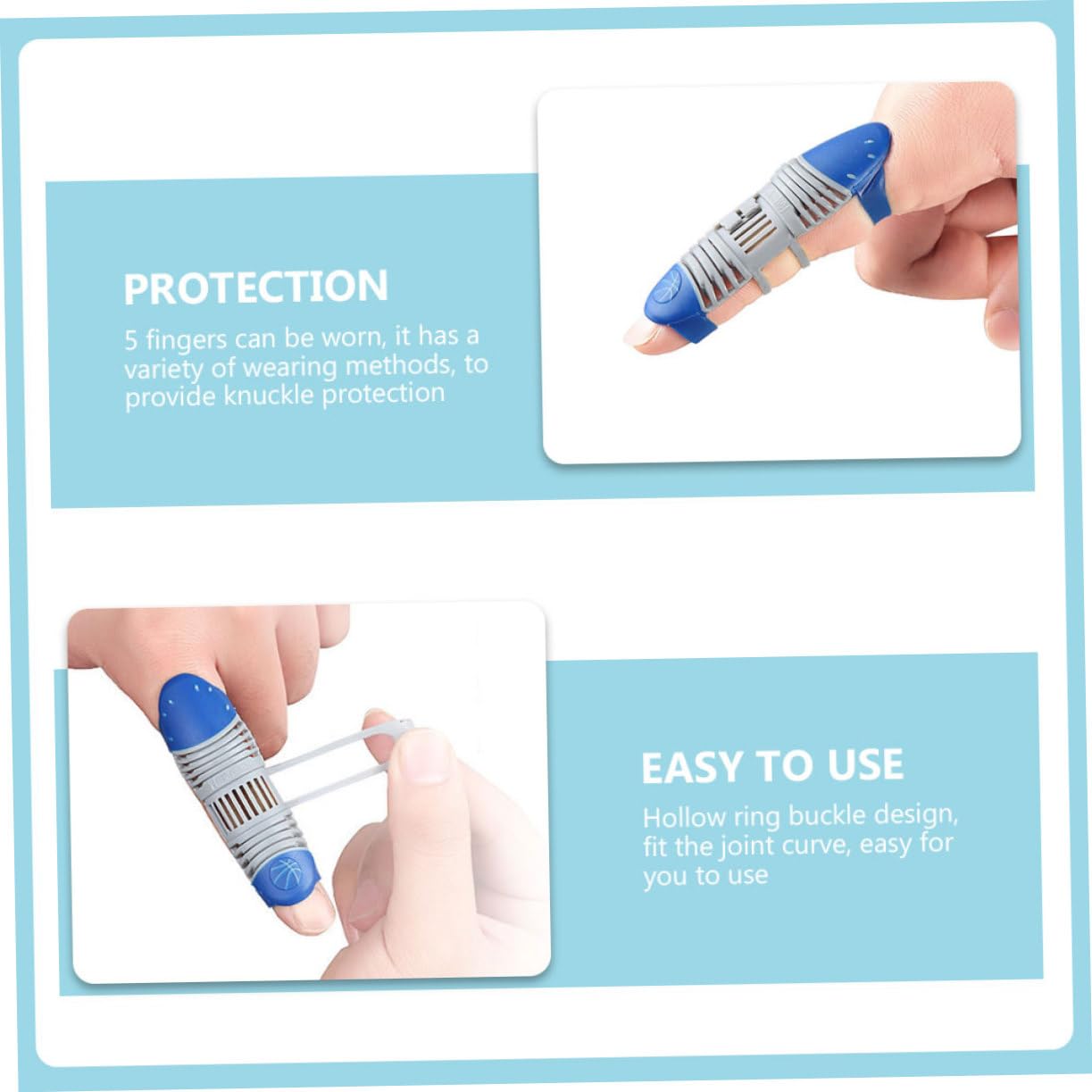 PROTECTION

5 fingers can be worn, it has a variety of wearing methods, to provide knuckle protection

EASY TO USE

Hollow ring buckle design, fit the joint curve, easy for you to use