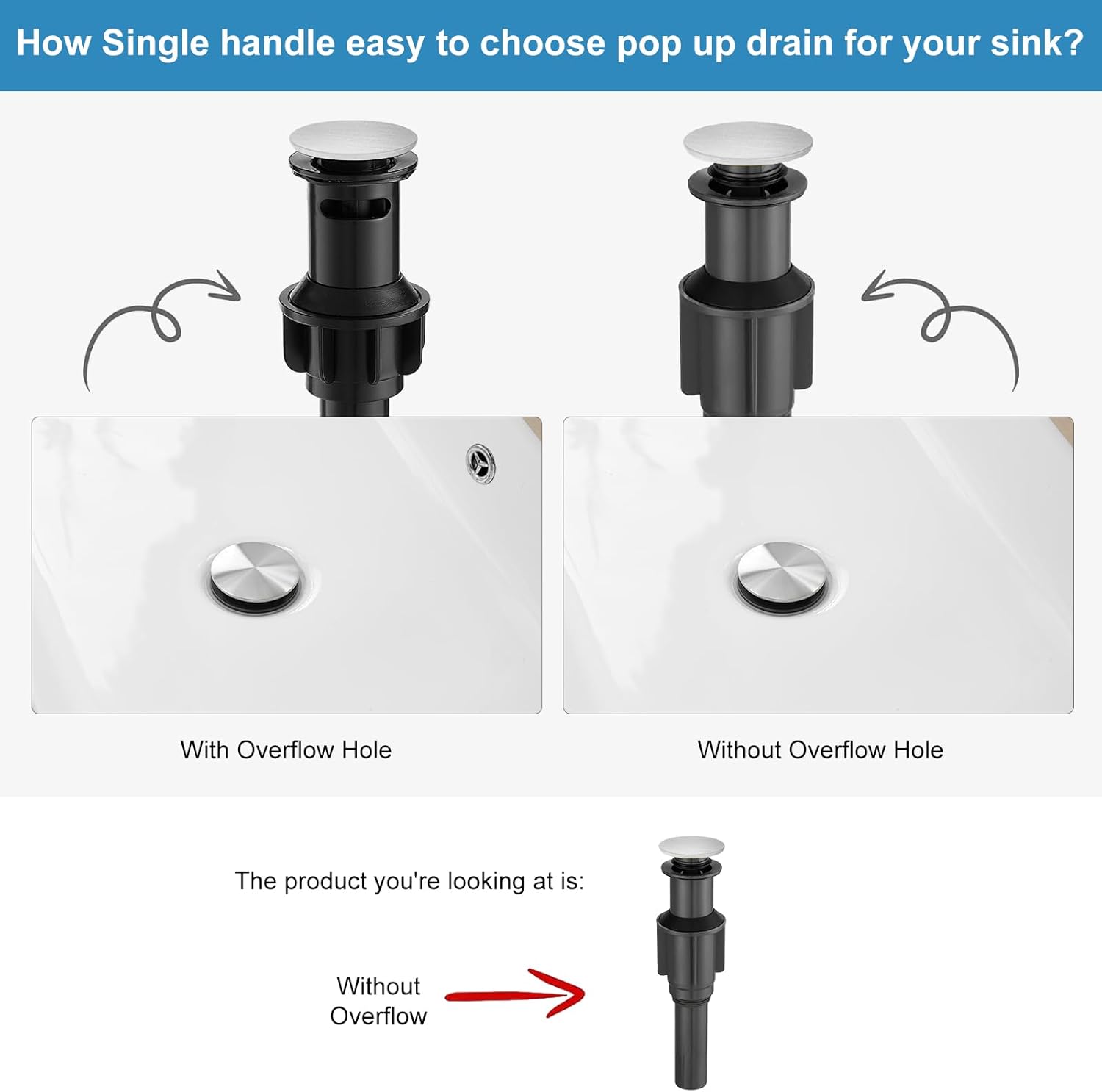 How Single handle easy to choose pop up drain for your sink?

With Overflow Hole

Without Overflow Hole

The product you're looking at is:

Without Overflow