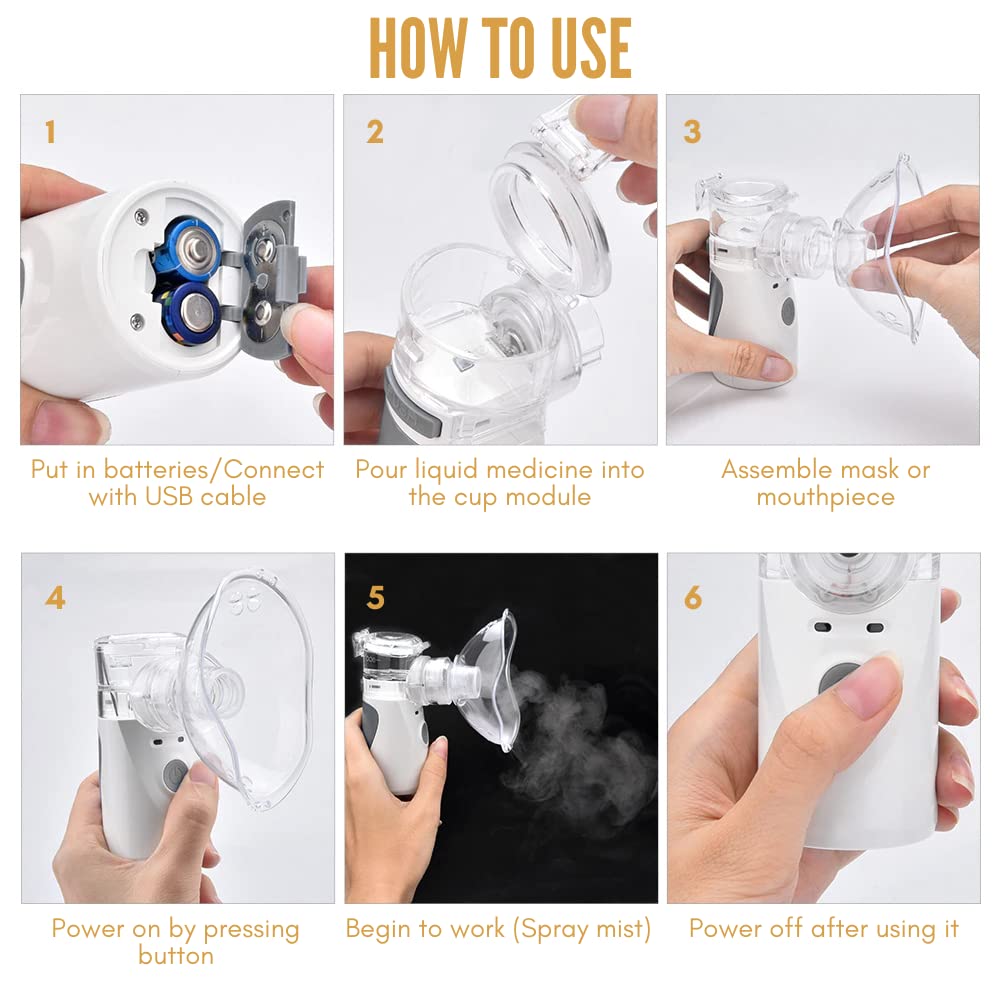 HOW TO USE

1

Put in batteries/Connect with USB cable

2

Pour liquid medicine into the cup module

3

Assemble mask or mouthpiece

4

Power on by pressing button

5

Begin to work (Spray mist)

6

Power off after using it