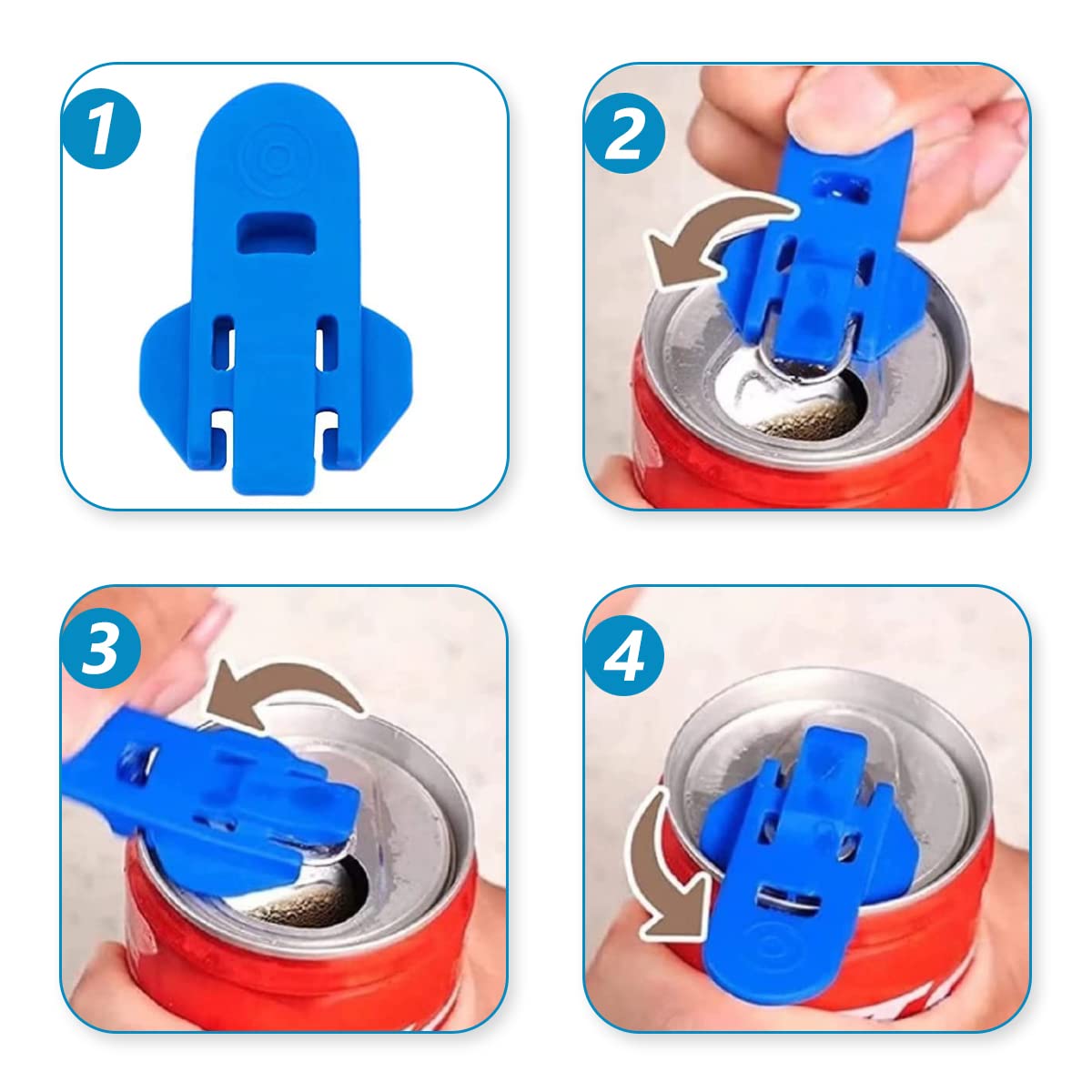 1

2

3

4