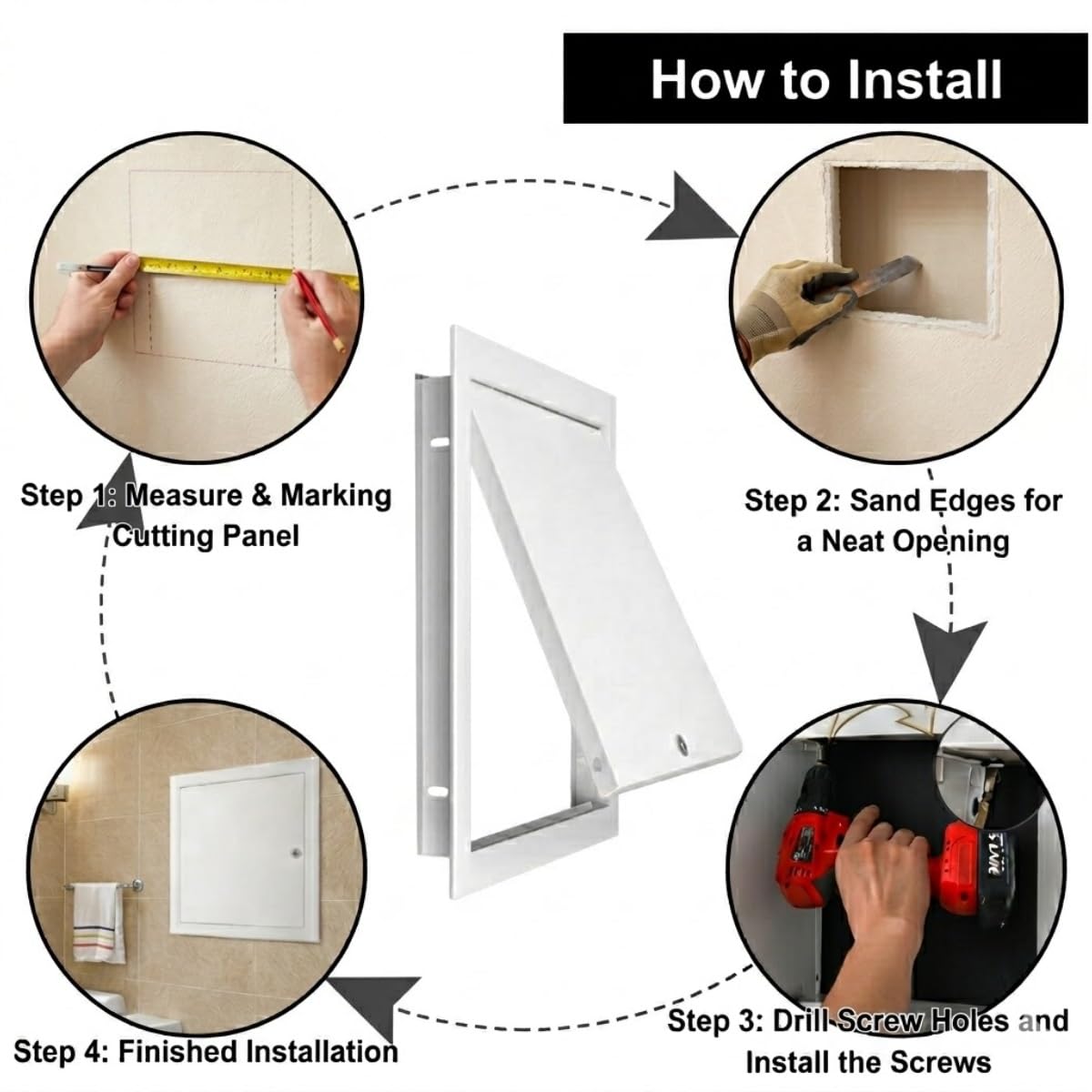 How to Install

Step 1: Measure & Marking Cutting Panel

Step 2: Sand Edges for a Neat Opening

Step 3: Drill Screw Holes and Install the Screws

Step 4: Finished Installation