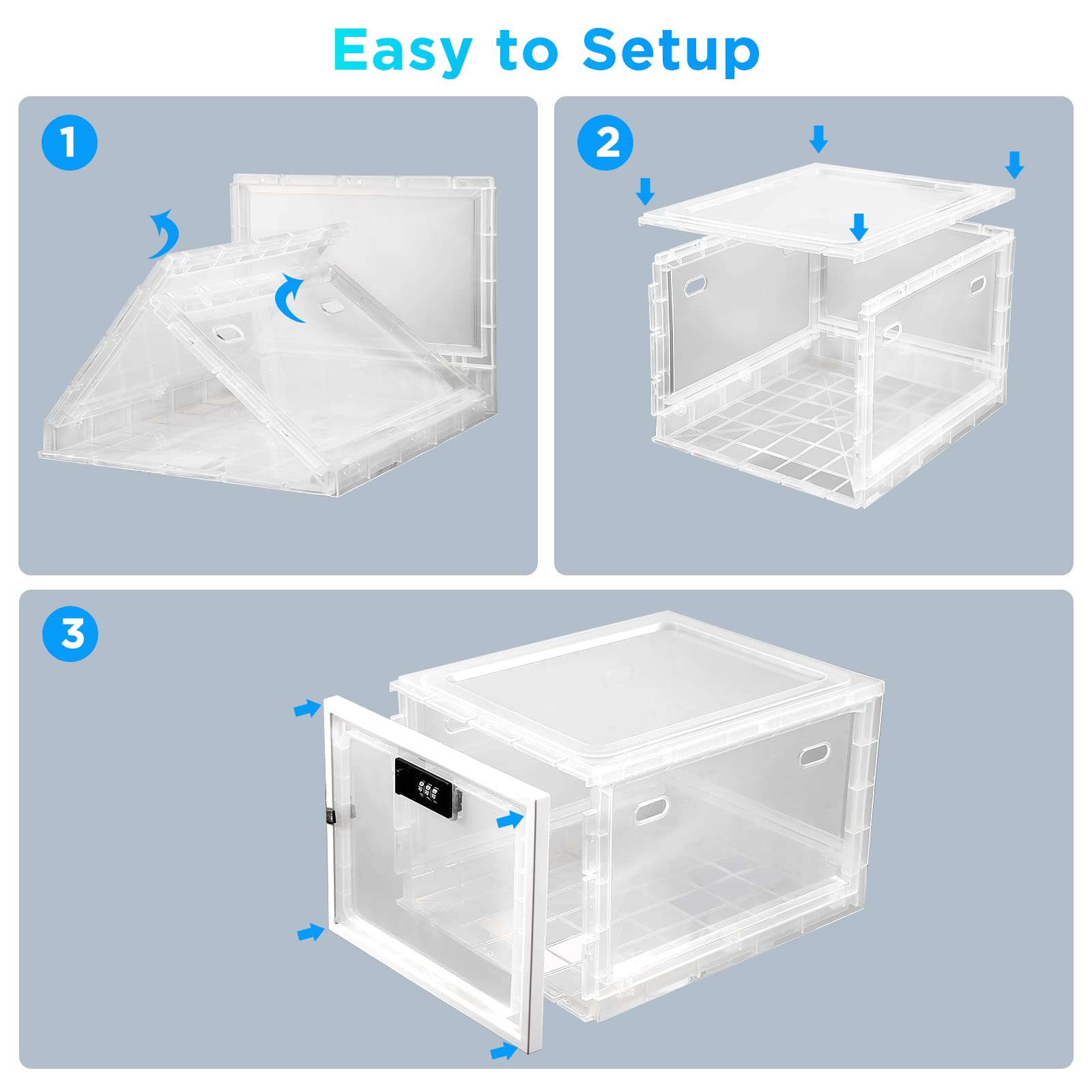 Easy to Setup

1

2

3