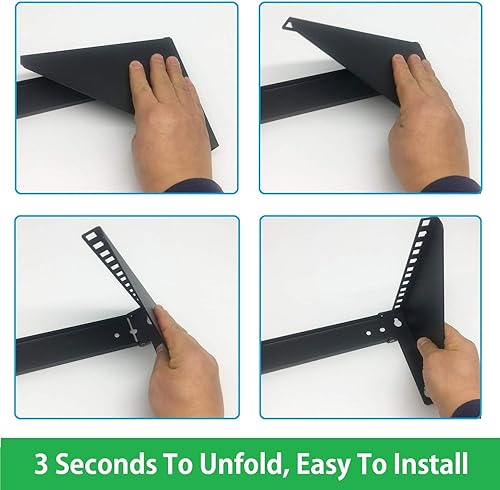 3 Seconds To Unfold, Easy To Install