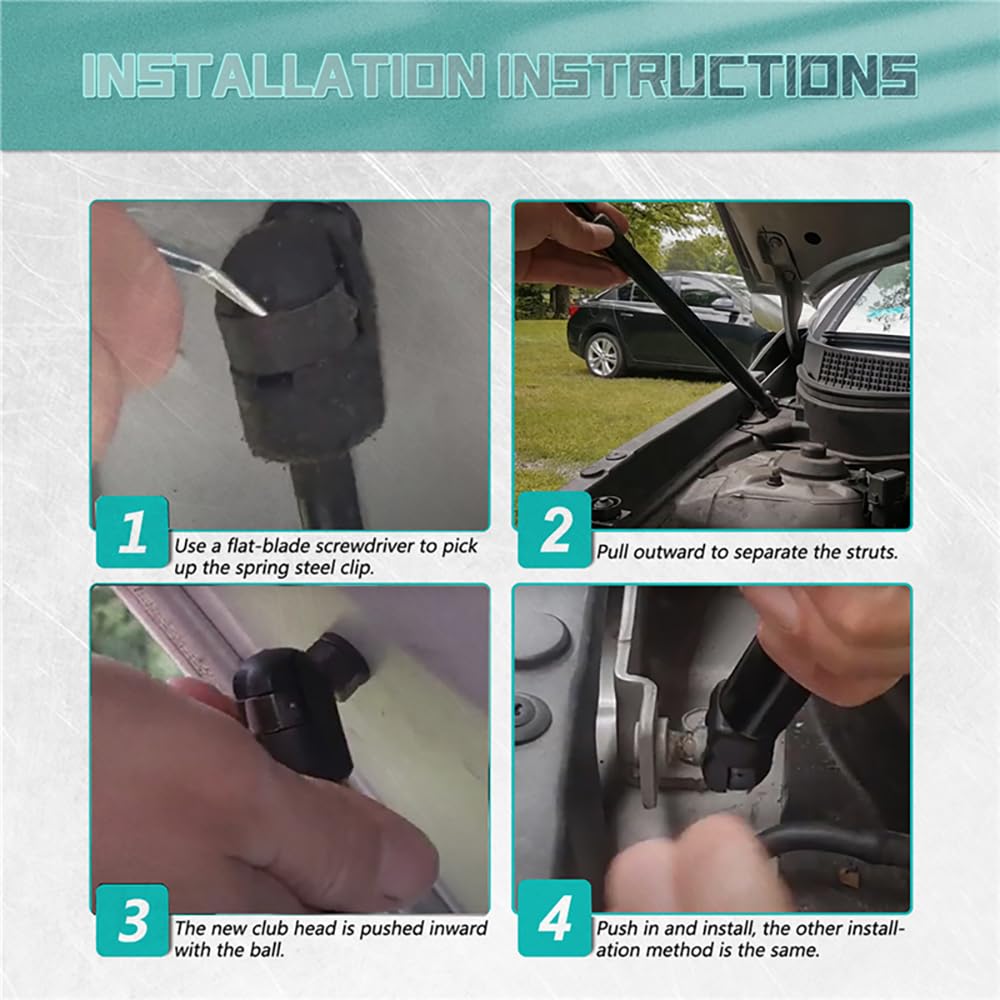 INSTALLATION INSTRUCTIONS

1 Use a flat-blade screwdriver to pick up the spring steel clip.

2 Pull outward to separate the struts.

3 The new club head is pushed inward with the ball.

4 Push in and install, the other installation method is the same.