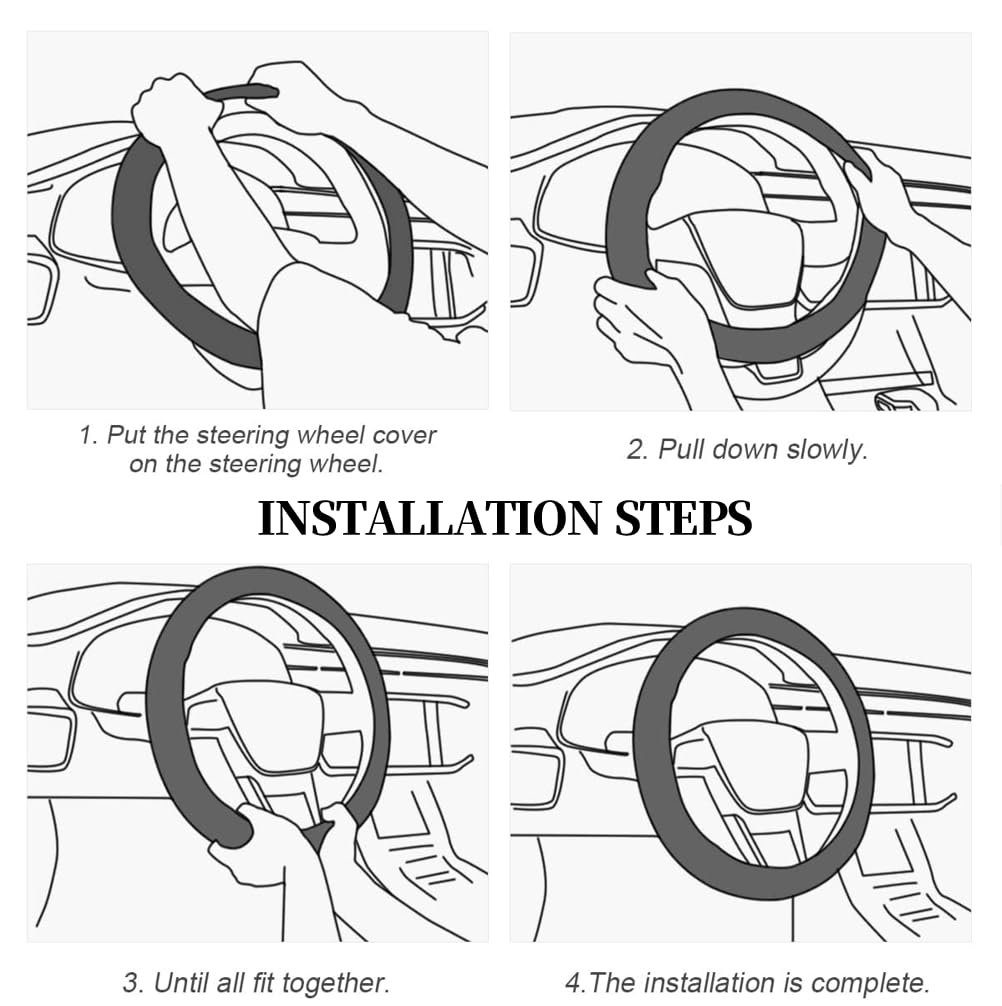 1. Put the steering wheel cover on the steering wheel.

2. Pull down slowly.

INSTALLATION STEPS

3. Until all fit together.

4.The installation is complete.