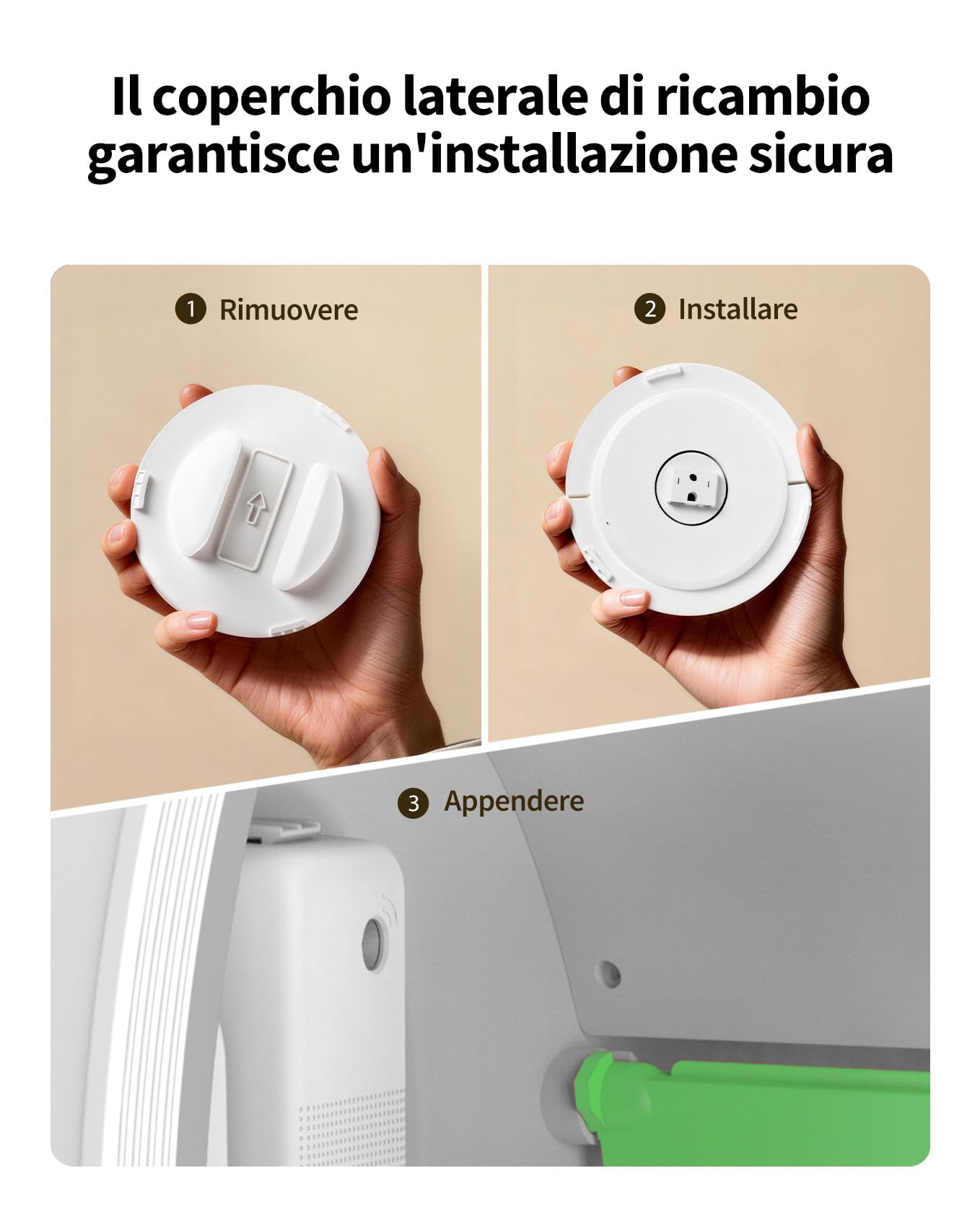 Il coperchio laterale di ricambio garantisce un'installazione sicura

1 Rimuovere

2 Installare

3 Appendere