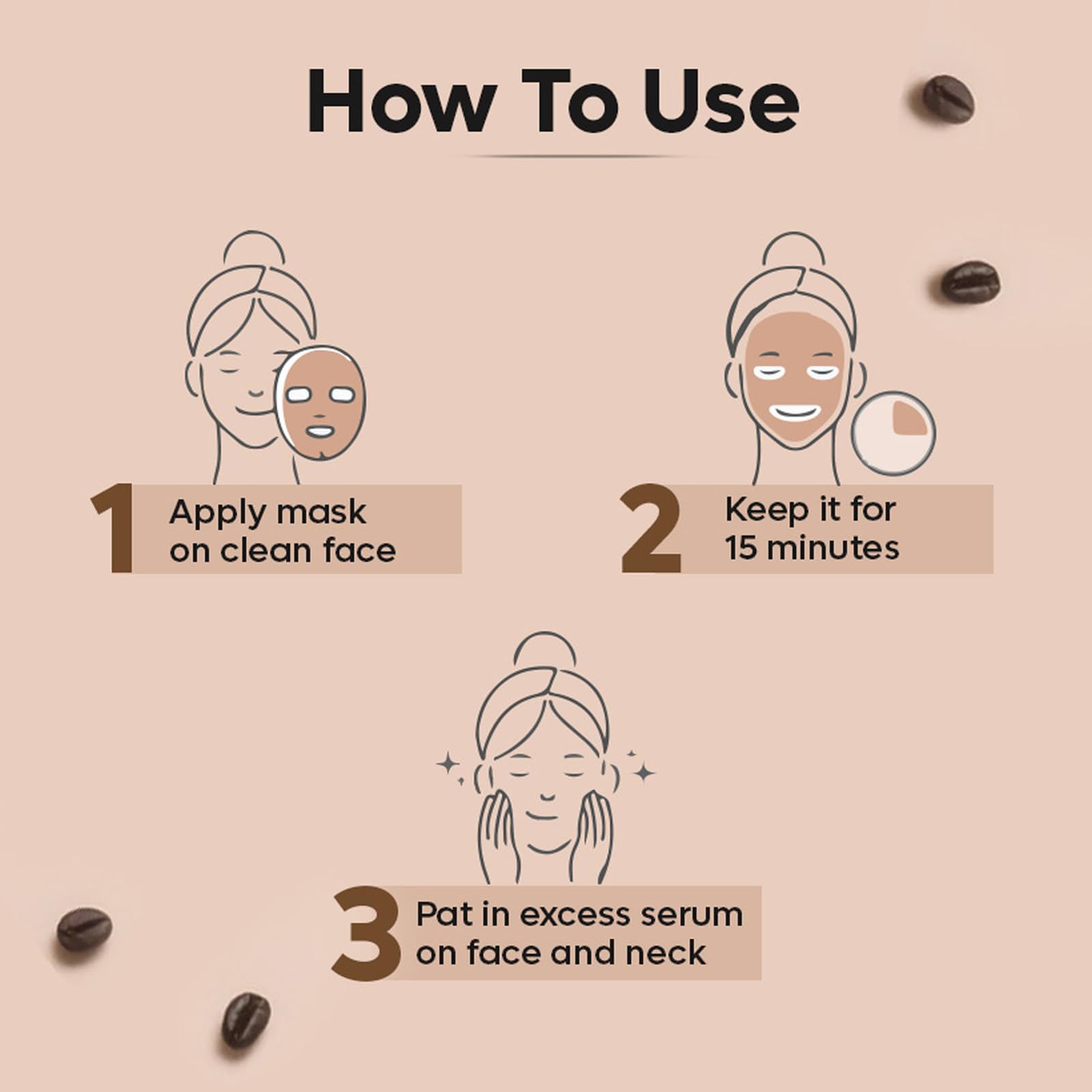 How To Use

1 Apply mask on clean face

2 Keep it for 15 minutes

3 Pat in excess serum on face and neck