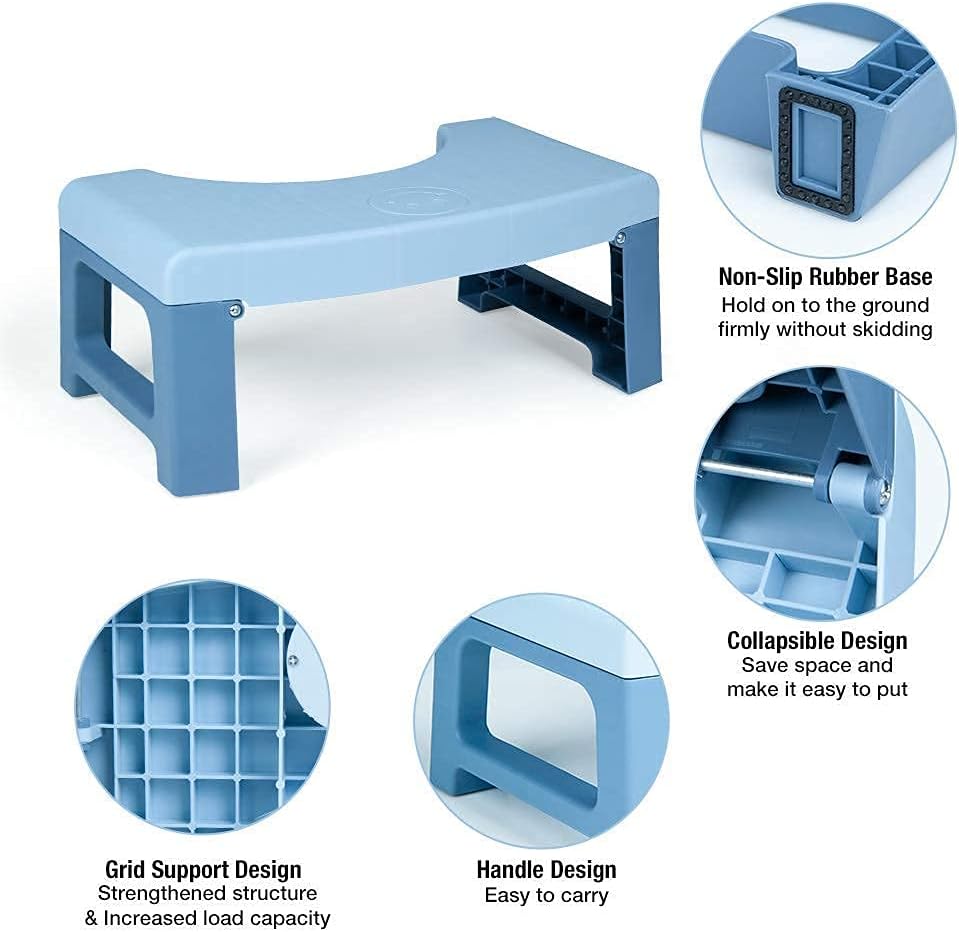 Non-Slip Rubber Base
Hold on to the ground firmly without skidding

Collapsible Design
Save space and make it easy to put

Grid Support Design
Strengthened structure & Increased load capacity

Handle Design
Easy to carry