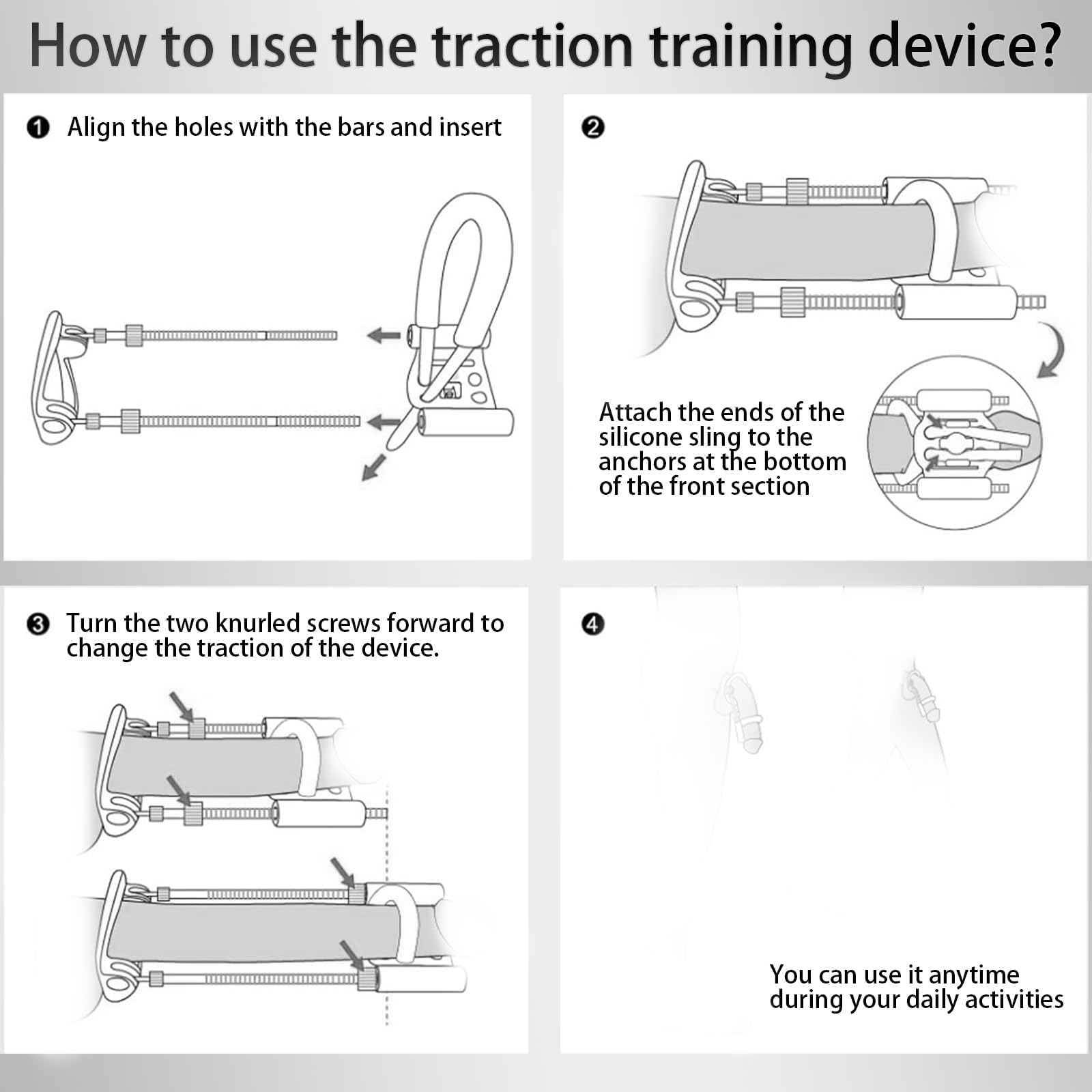 How to use the traction training device?

❶ Align the holes with the bars and insert

❷

Attach the ends of the silicone sling to the anchors at the bottom of the front section

❸ Turn the two knurled screws forward to change the traction of the device.

❹

You can use it anytime during your daily activities