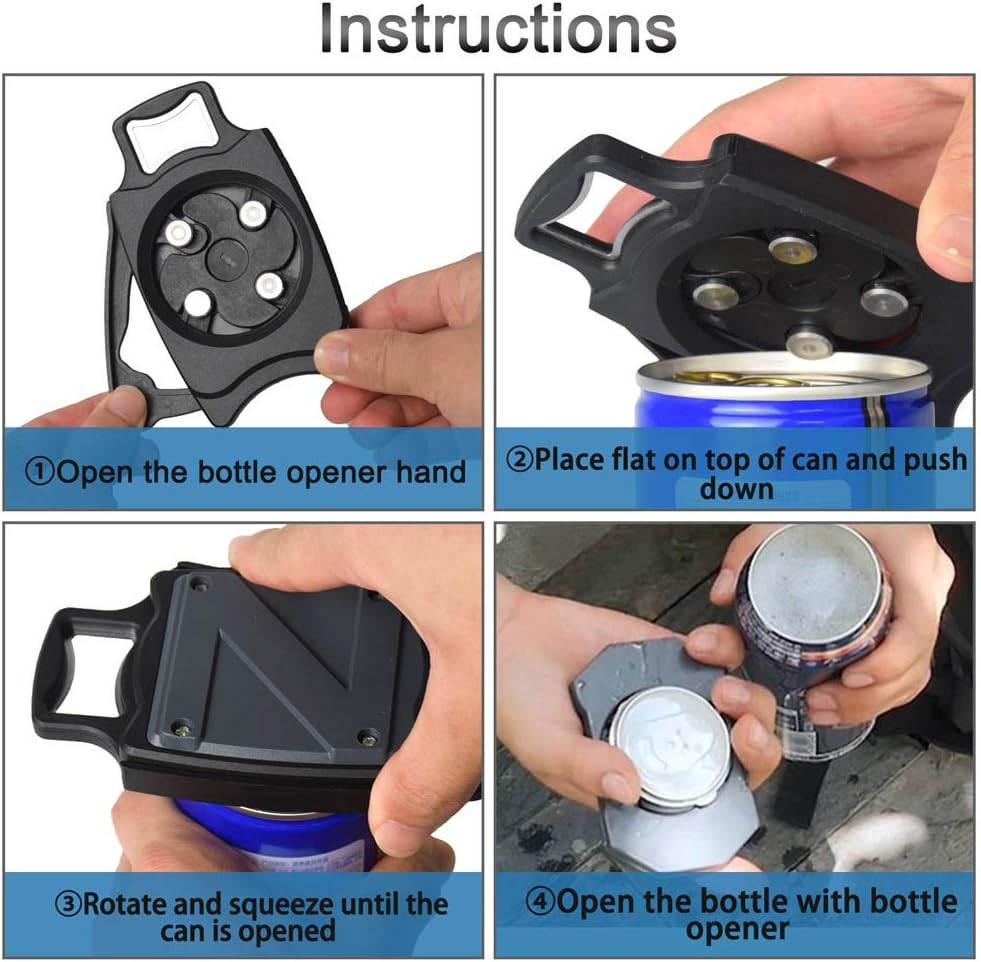 Instructions

①Open the bottle opener hand

②Place flat on top of can and push down

③Rotate and squeeze until the can is opened

④Open the bottle with bottle opener