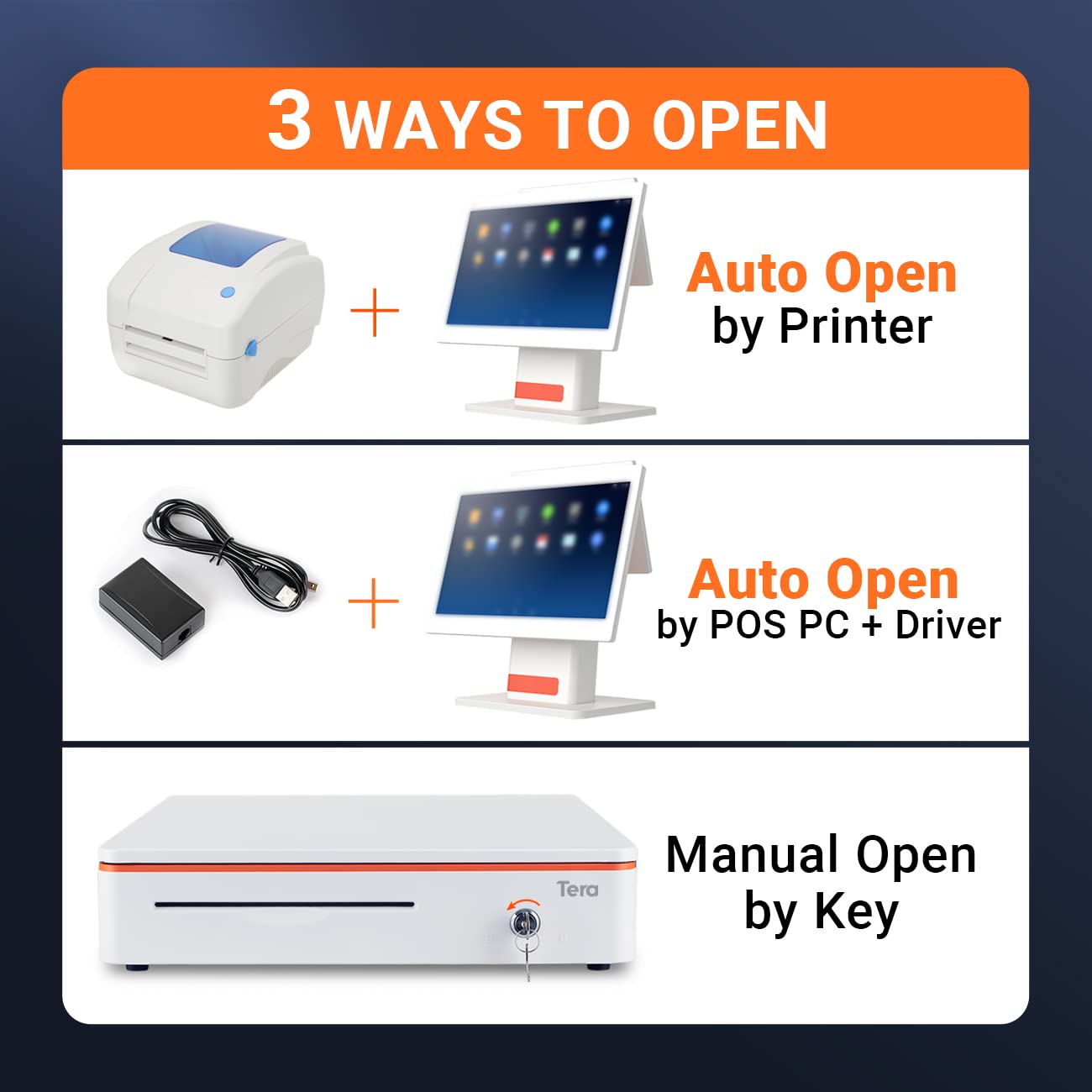 3 WAYS TO OPEN

+

Auto Open
by Printer

+

Auto Open
by POS PC + Driver

Tera

Manual Open
by Key