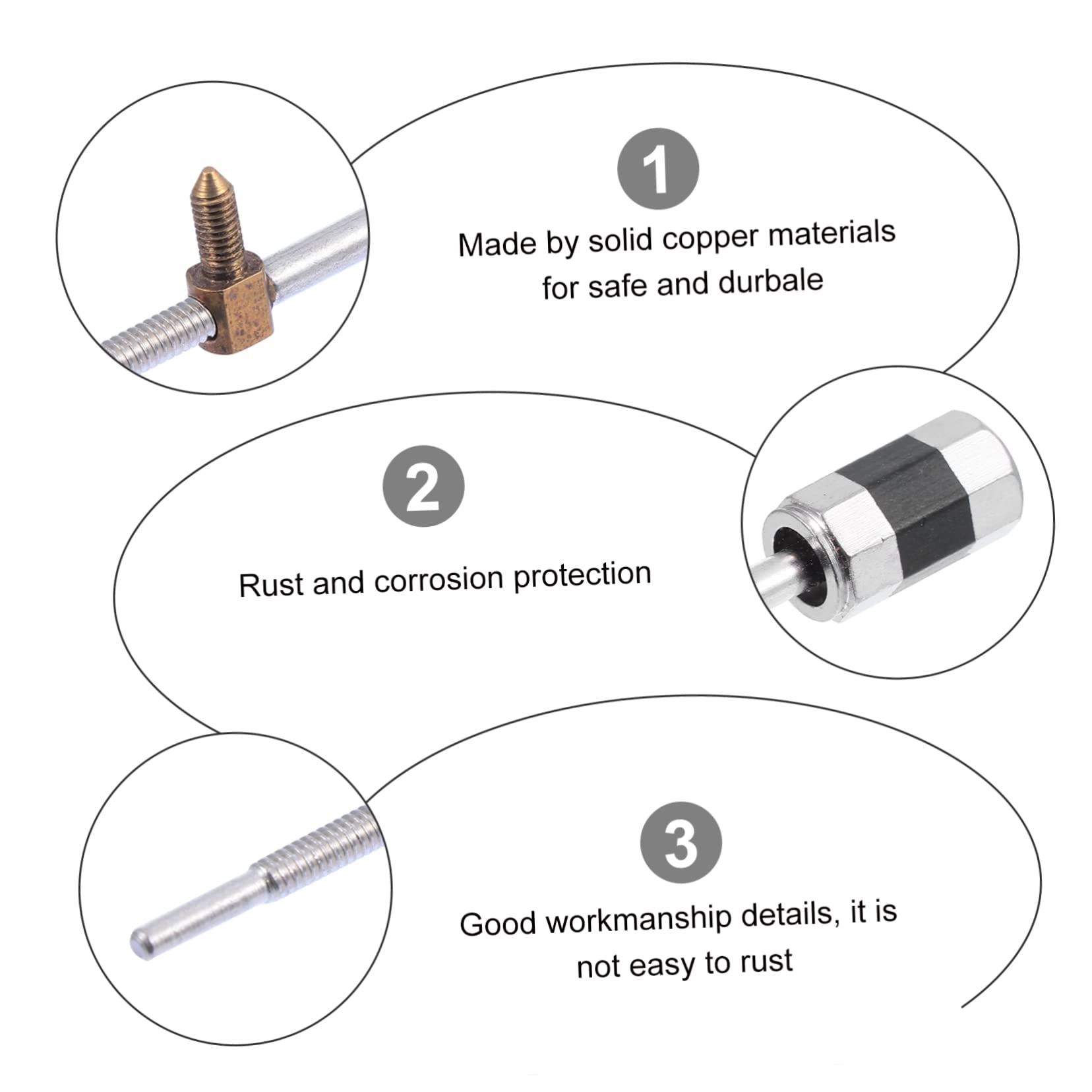 1

Made by solid copper materials for safe and durbale

2

Rust and corrosion protection

3

Good workmanship details, it is not easy to rust