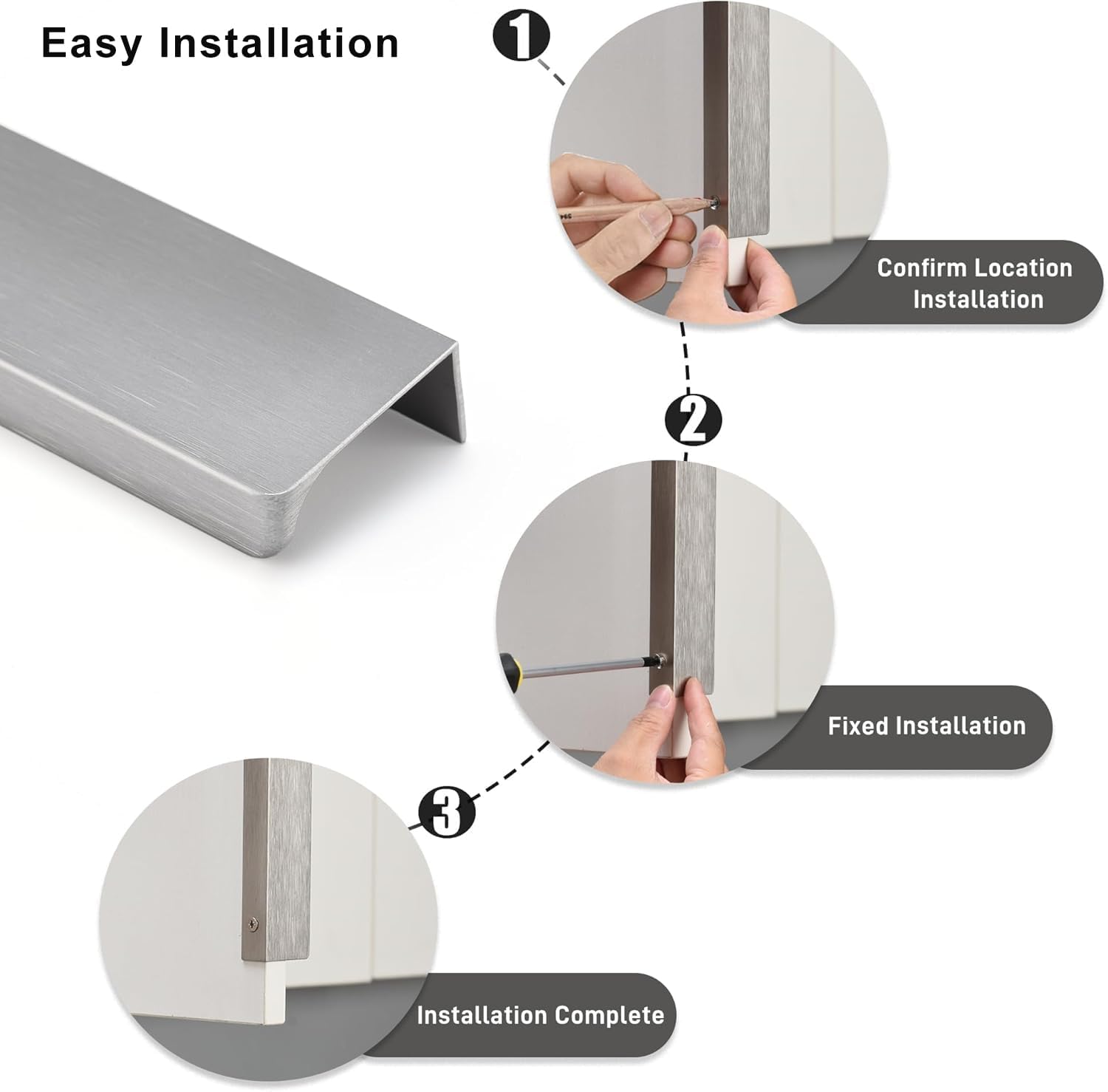 Easy Installation

1

Confirm Location Installation

2

Fixed Installation

3

Installation Complete