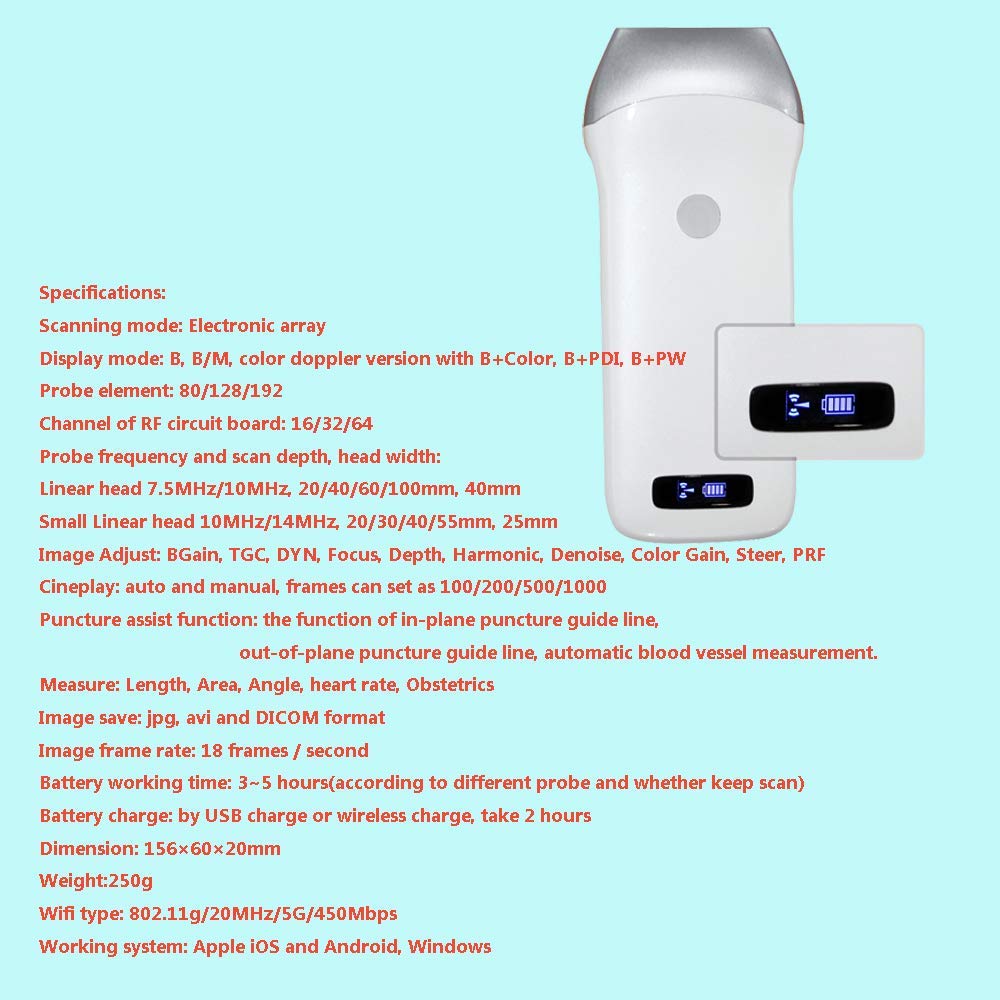 Specifications:
Scanning mode: Electronic array
Display mode: B, B/M, color doppler version with B+Color, B+PDI, B+PW
Probe element: 80/128/192
Channel of RF circuit board: 16/32/64
Probe frequency and scan depth, head width:
Linear head 7.5MHz/10MHz, 20/40/60/100mm, 40mm
Small Linear head 10MHz/14MHz, 20/30/40/55mm, 25mm
Image Adjust: BGain, TGC, DYN, Focus, Depth, Harmonic, Denoise, Color Gain, Steer, PRF
Cineplay: auto and manual, frames can set as 100/200/500/1000
Puncture assist function: the function of in-plane puncture guide line, out-of-plane puncture guide line, automatic blood vessel measurement.
Measure: Length, Area, Angle, heart rate, Obstetrics
Image save: jpg, avi and DICOM format
Image frame rate: 18 frames / second
Battery working time: 3~5 hours(according to different probe and whether keep scan)
Battery charge: by USB charge or wireless charge, take 2 hours
Dimension: 156×60×20mm
Weight:250g
Wifi type: 802.11g/20MHz/5G/450Mbps
Working system: Apple iOS and Android, Windows