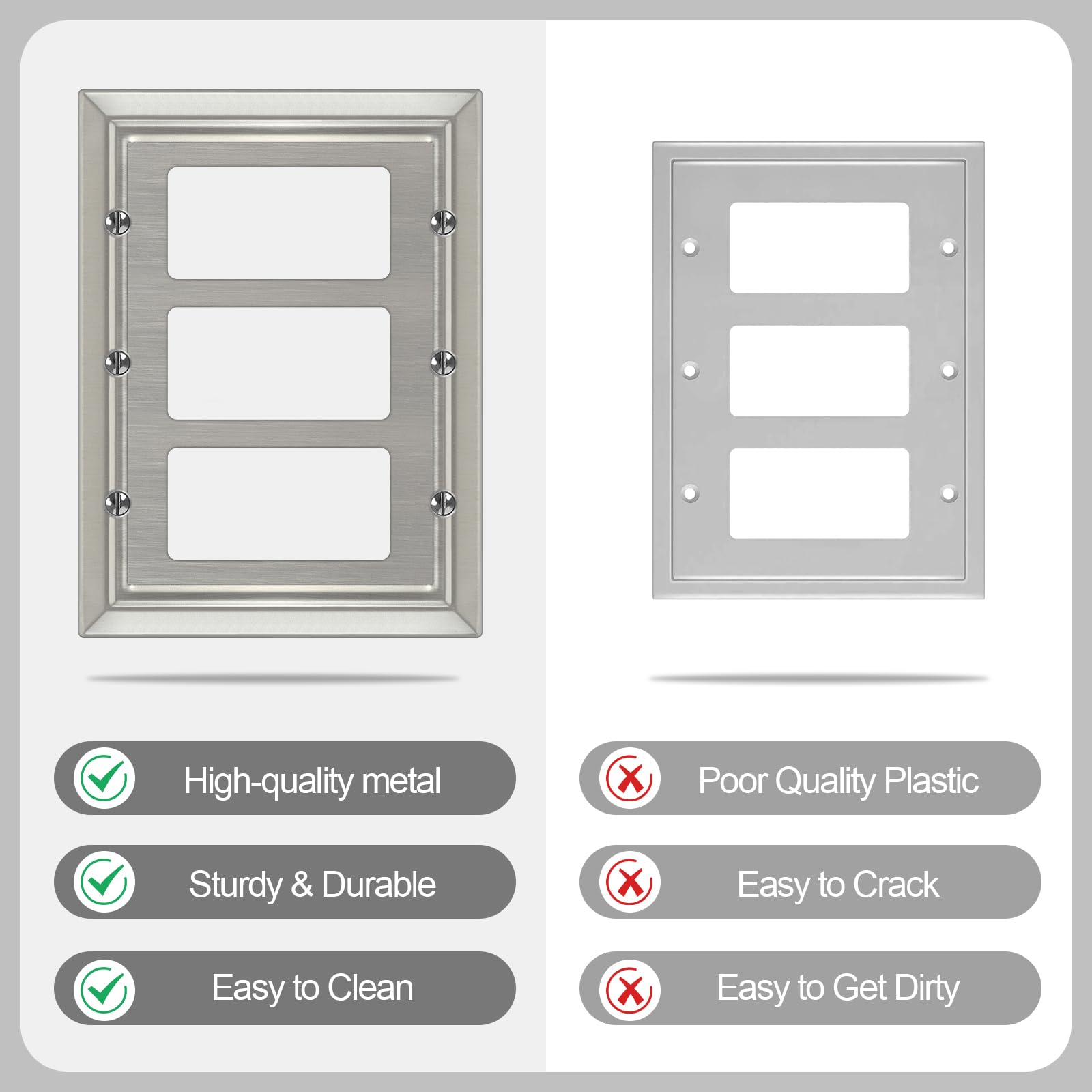 High-quality metal

Sturdy & Durable

Easy to Clean

Poor Quality Plastic

Easy to Crack

Easy to Get Dirty