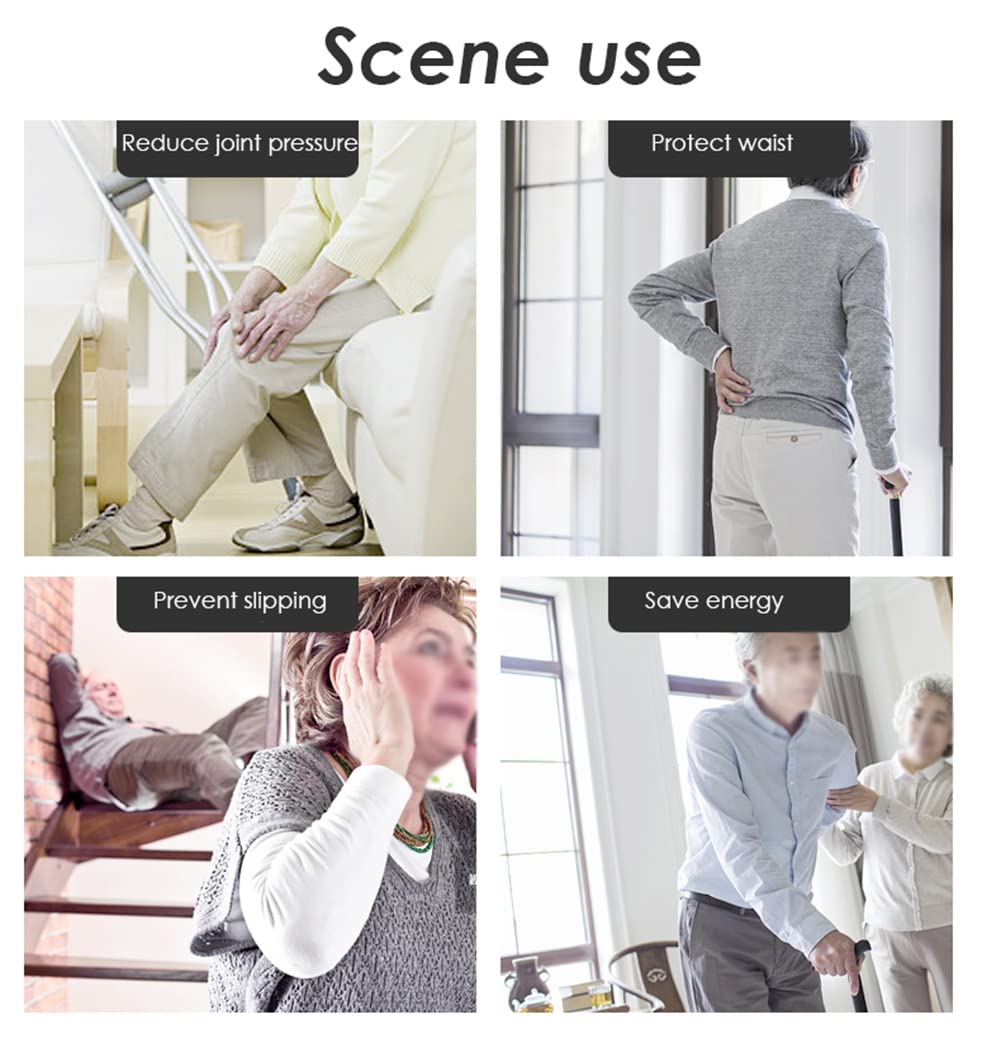 Scene use

Reduce joint pressure

Protect waist

Prevent slipping

Save energy