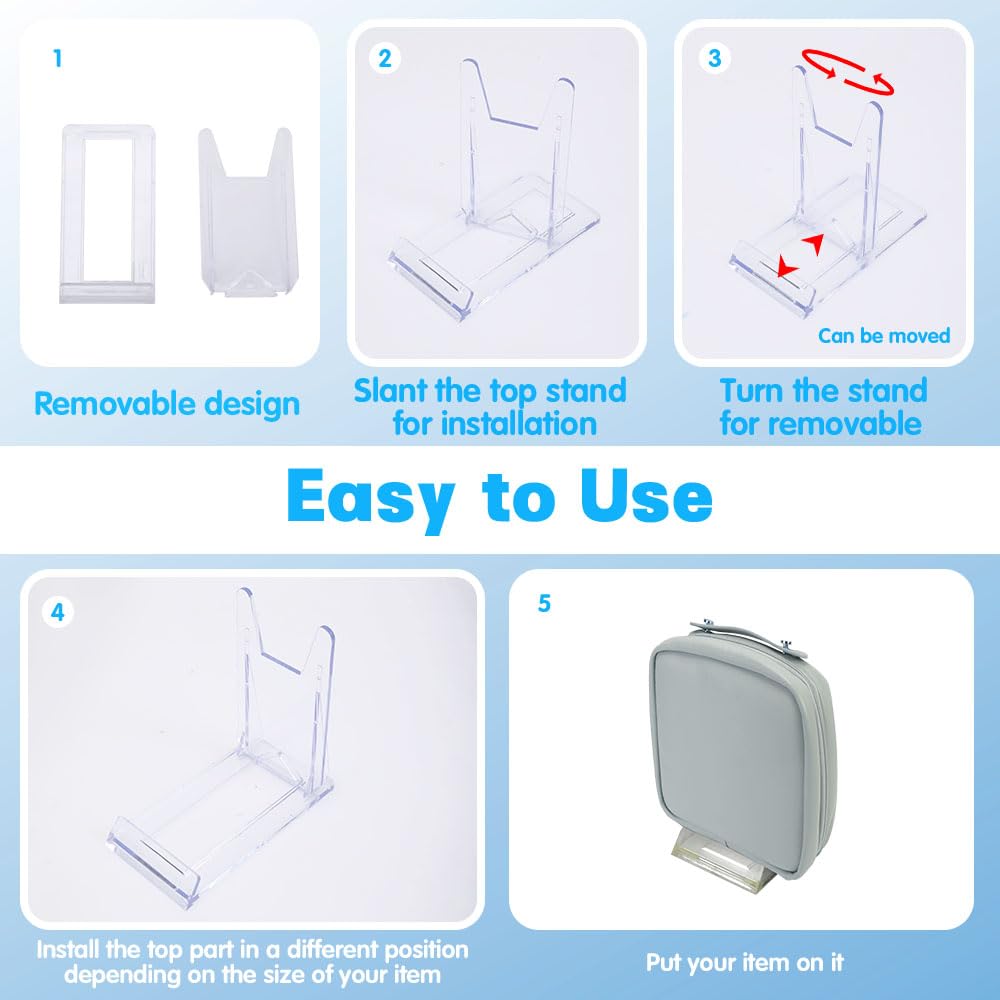 1

Removable design

2

Slant the top stand for installation

3

Can be moved

Turn the stand for removable

Easy to Use

4

Install the top part in a different position depending on the size of your item

5

Put your item on it