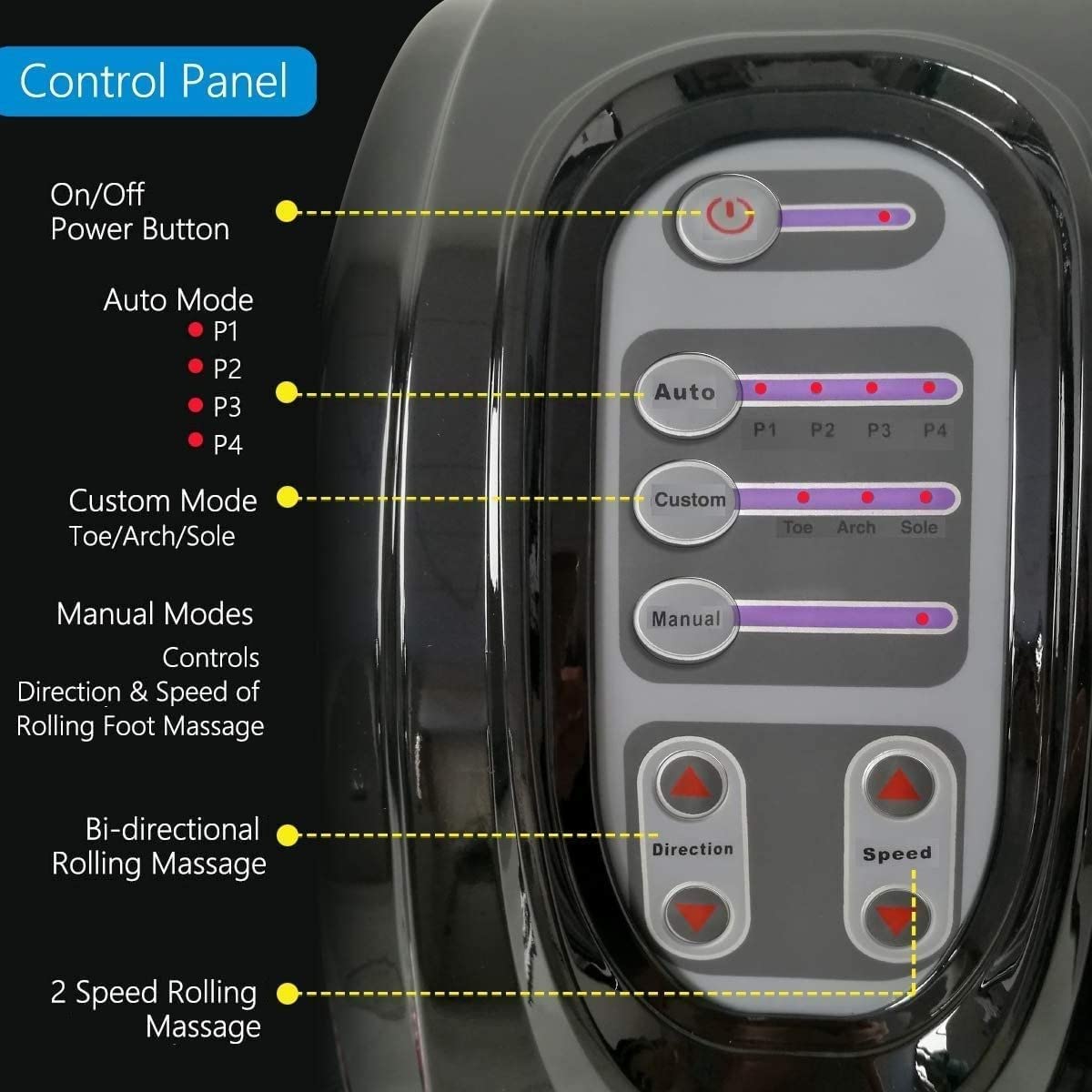 Control Panel

On/Off
Power Button

Auto Mode
P1
P2
P3
P4

Custom Mode
Toe/Arch/Sole

Manual Modes
Controls
Direction & Speed of
Rolling Foot Massage

Bi-directional
Rolling Massage

2 Speed Rolling
Massage

Auto
P1 P2 P3 P4

Custom
Toe Arch Sole

Manual

Direction

Speed