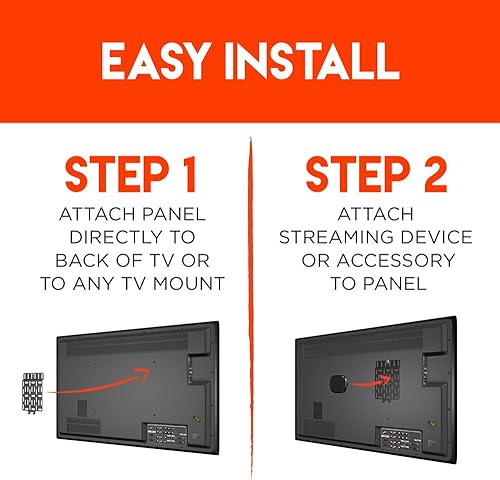 EASY INSTALL

STEP 1

ATTACH PANEL DIRECTLY TO BACK OF TV OR TO ANY TV MOUNT

STEP 2

ATTACH STREAMING DEVICE OR ACCESSORY TO PANEL