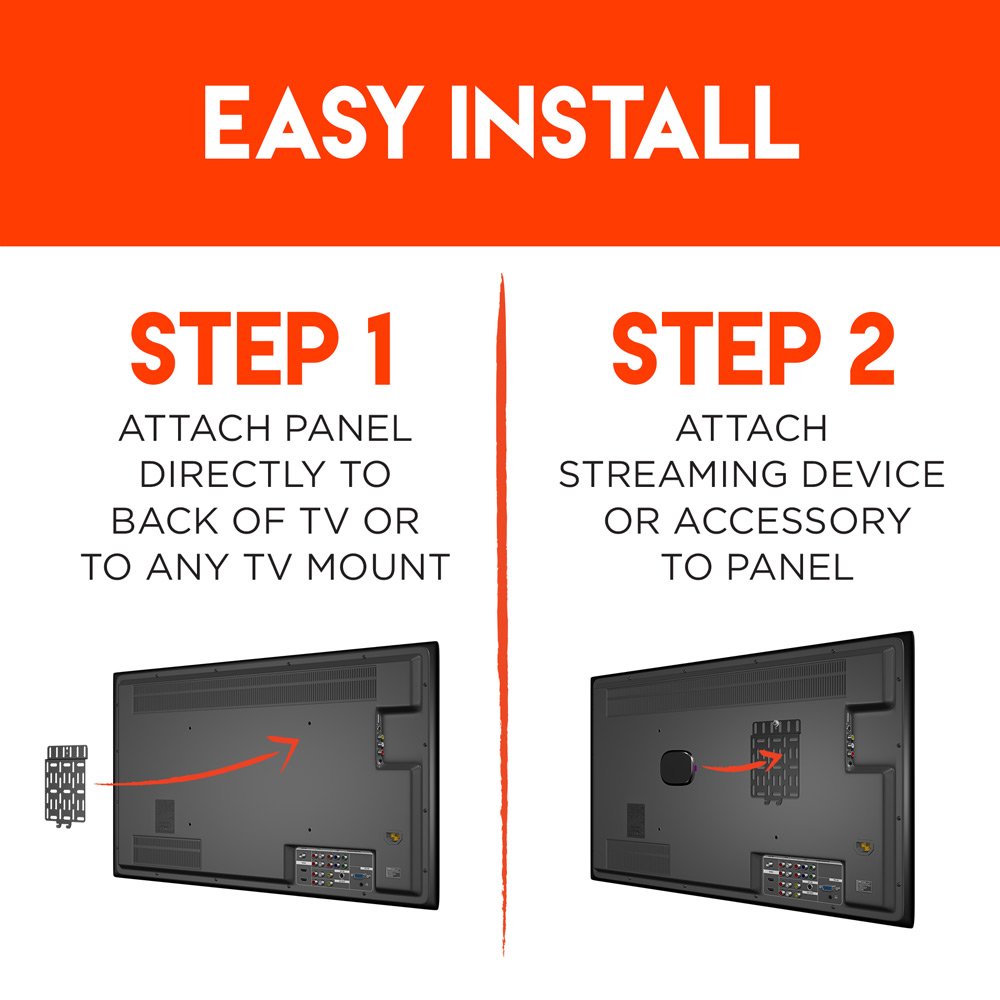 EASY INSTALL

STEP 1
ATTACH PANEL DIRECTLY TO BACK OF TV OR TO ANY TV MOUNT

STEP 2
ATTACH STREAMING DEVICE OR ACCESSORY TO PANEL