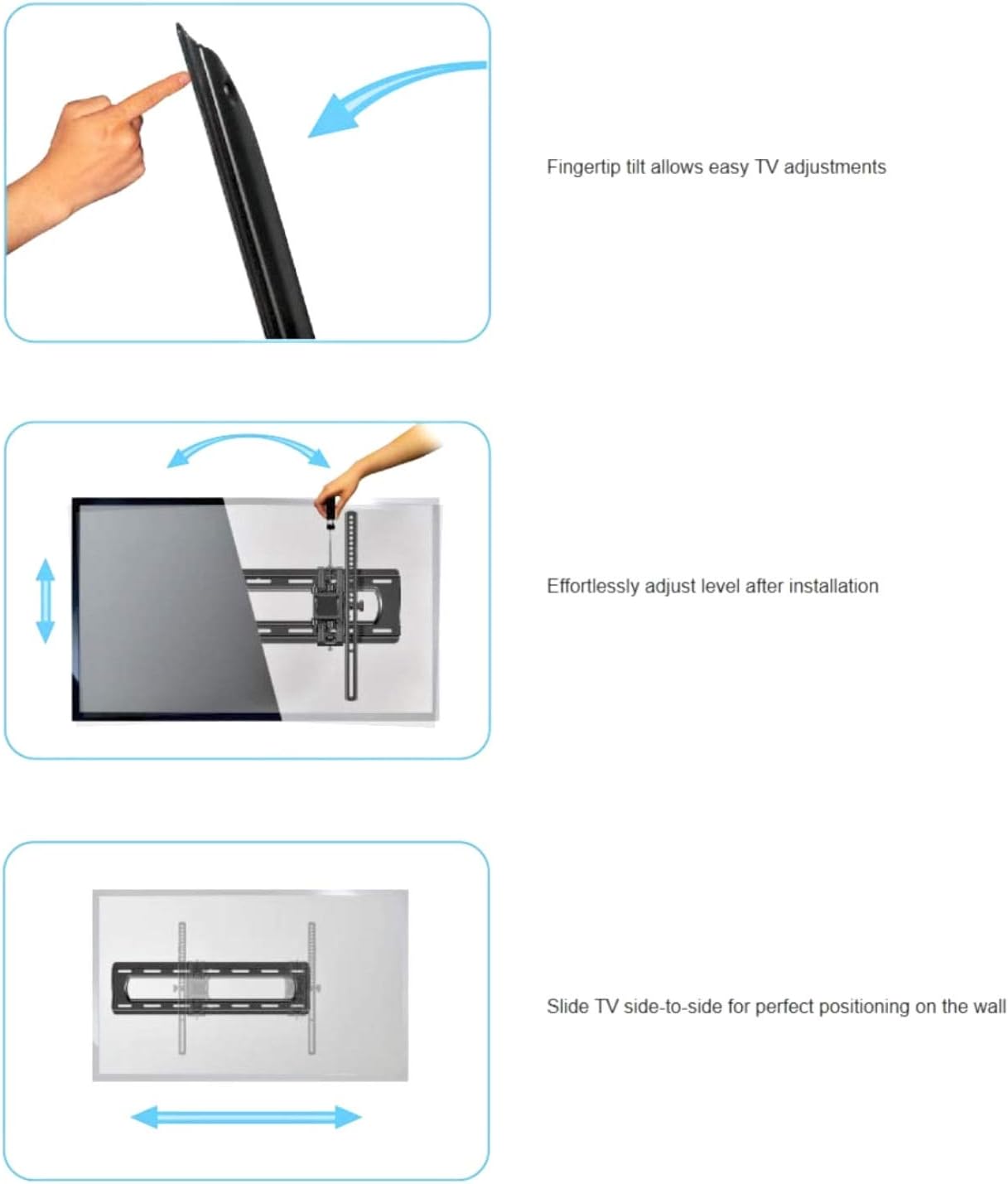 Fingertip tilt allows easy TV adjustments

Effortlessly adjust level after installation

Slide TV side-to-side for perfect positioning on the wall