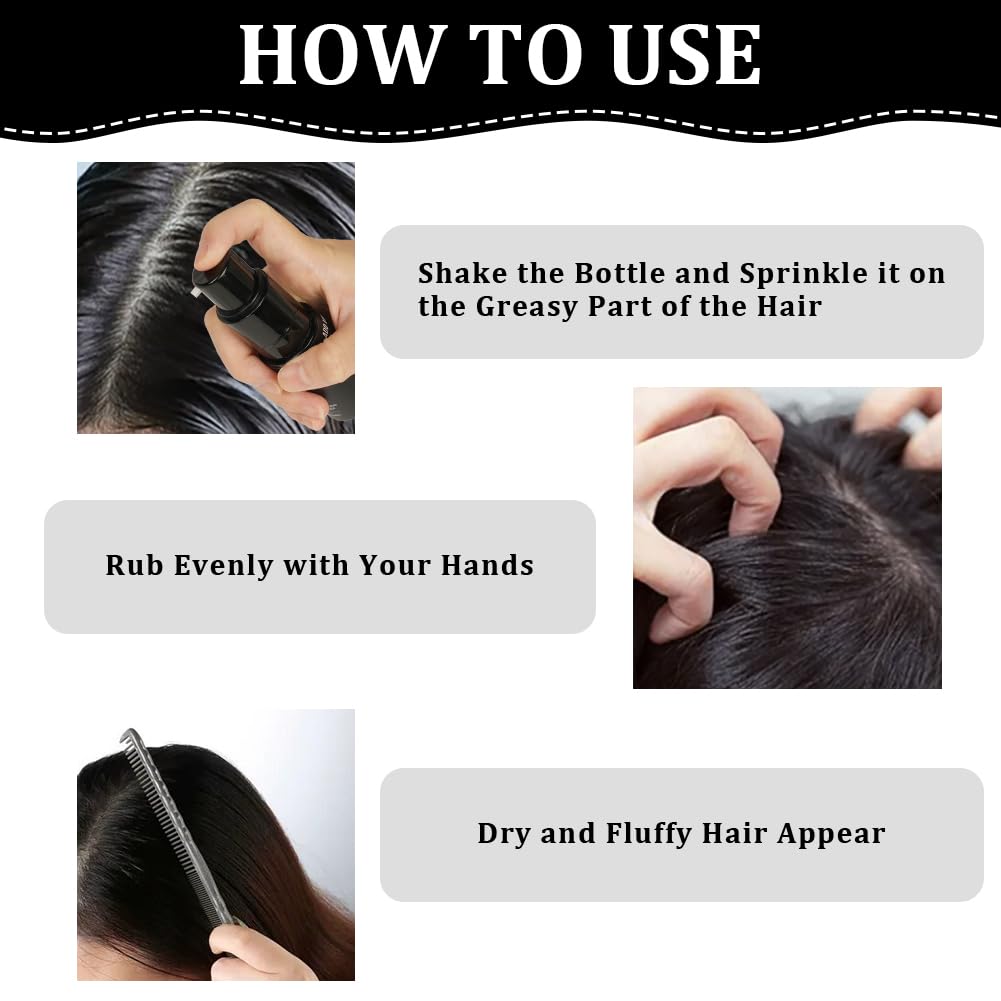 HOW TO USE

Shake the Bottle and Sprinkle it on the Greasy Part of the Hair

Rub Evenly with Your Hands

Dry and Fluffy Hair Appear