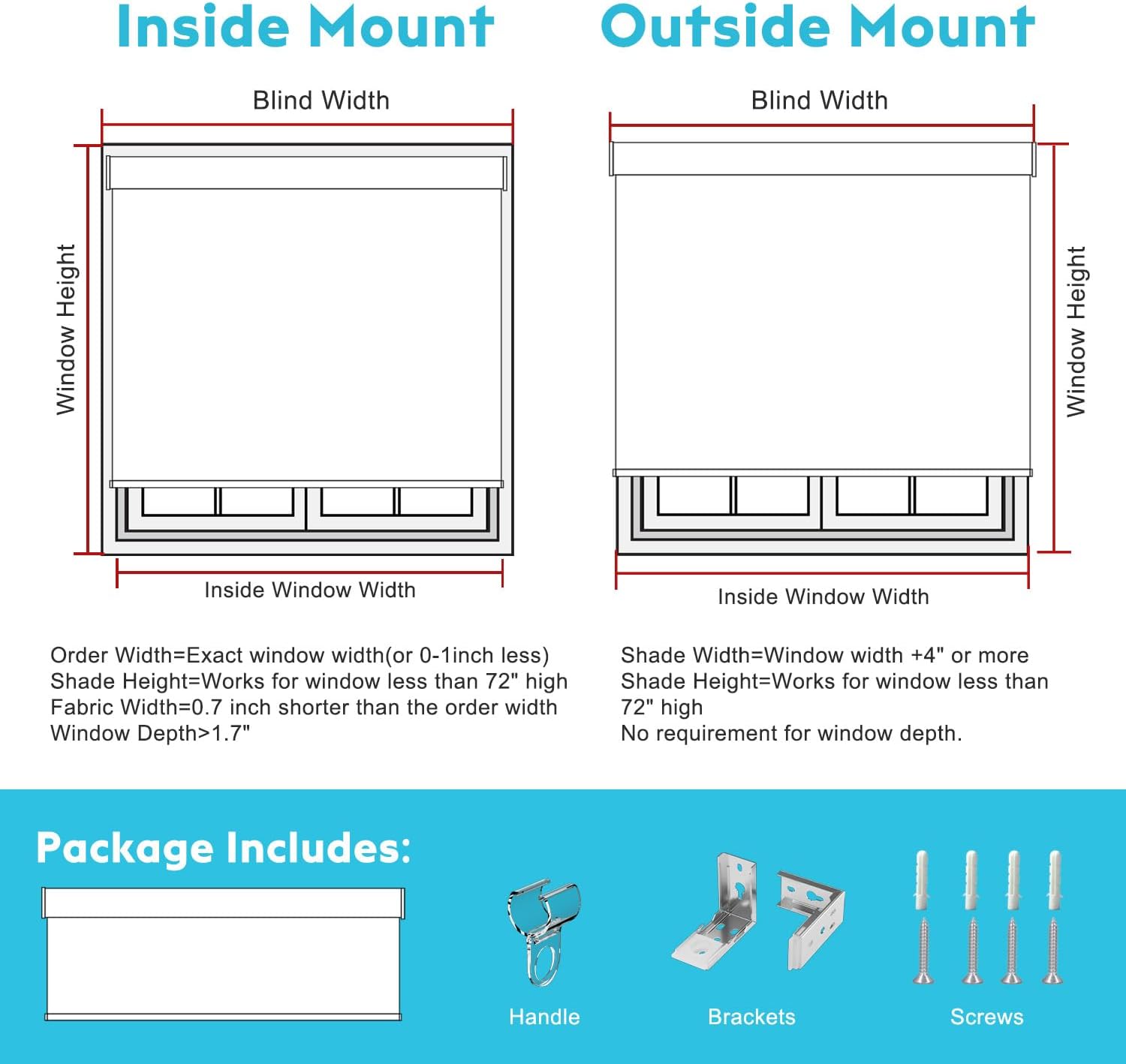 Inside Mount

Blind Width

Window Height

Inside Window Width

Order Width=Exact window width(or 0-1inch less)
Shade Height=Works for window less than 72" high
Fabric Width=0.7 inch shorter than the order width
Window Depth>1.7"

Outside Mount

Blind Width

Window Height

Inside Window Width

Shade Width=Window width +4" or more
Shade Height=Works for window less than 72" high
No requirement for window depth.

Package Includes:

Handle

Brackets

Screws