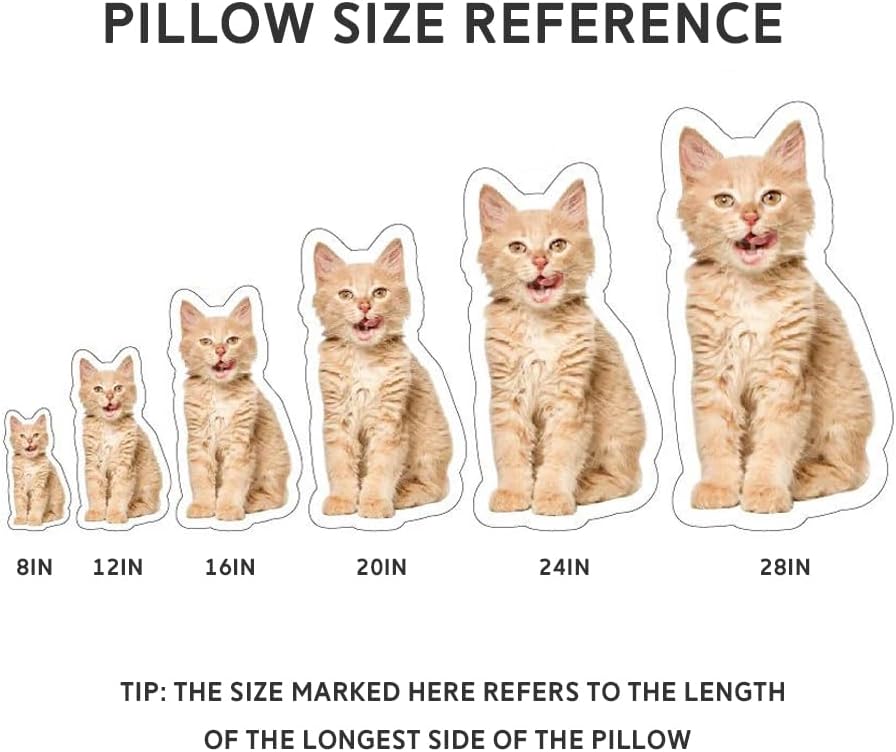 PILLOW SIZE REFERENCE

8IN 12IN 16IN 20IN 24IN 28IN

TIP: THE SIZE MARKED HERE REFERS TO THE LENGTH OF THE LONGEST SIDE OF THE PILLOW