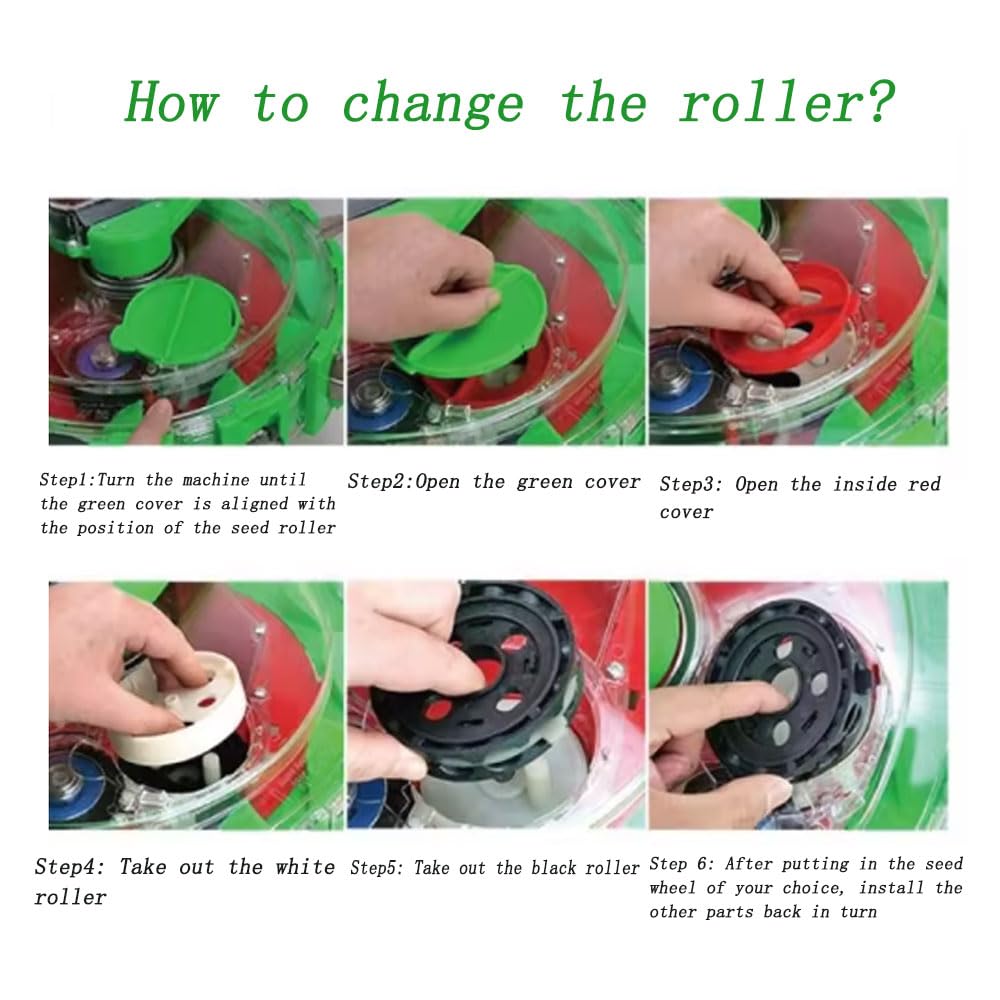 How to change the roller?

Step1:Turn the machine until the green cover is aligned with the position of the seed roller

Step2:Open the green cover

Step3: Open the inside red cover

Step4: Take out the white roller

Step5: Take out the black roller

Step 6: After putting in the seed wheel of your choice, install the other parts back in turn