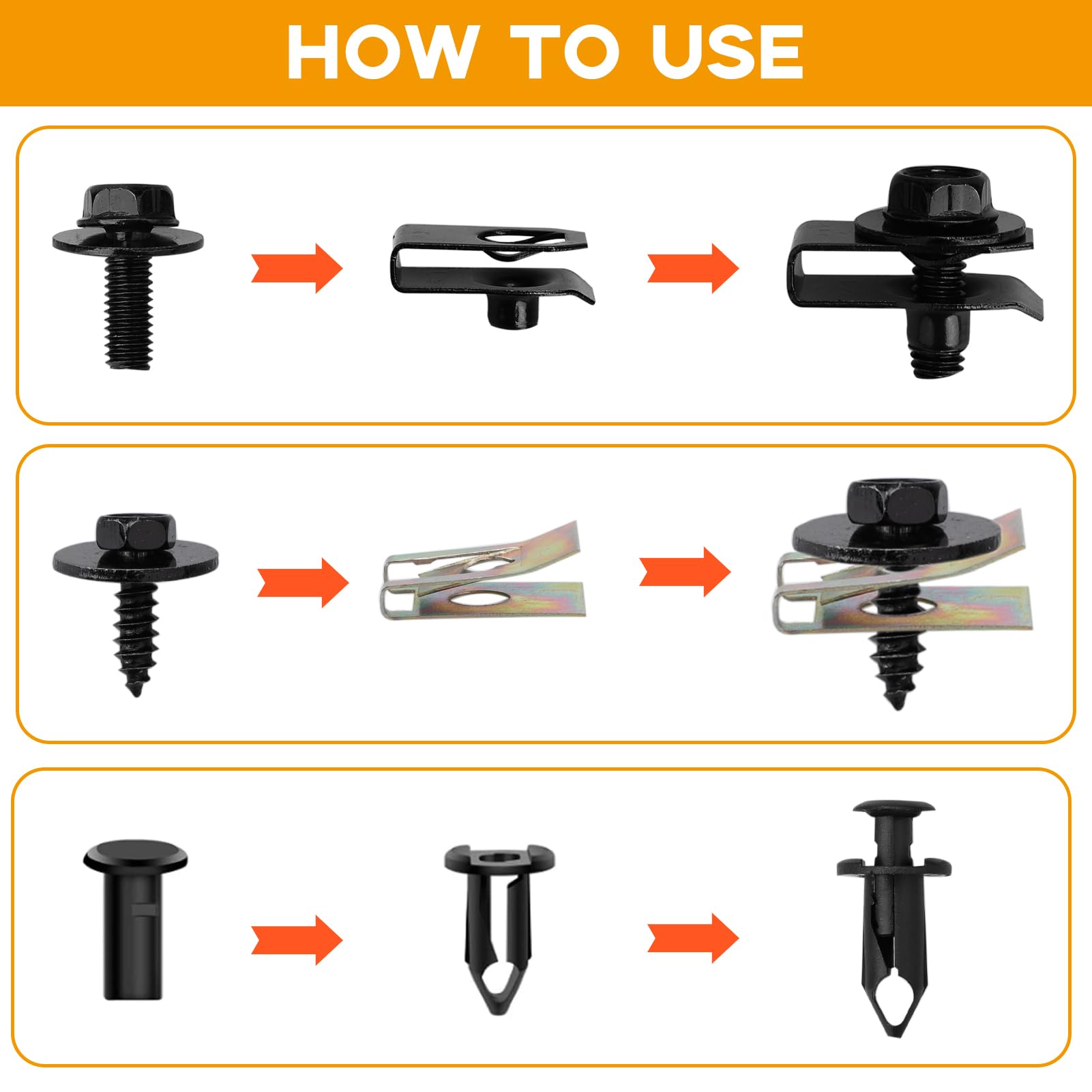 HOW TO USE