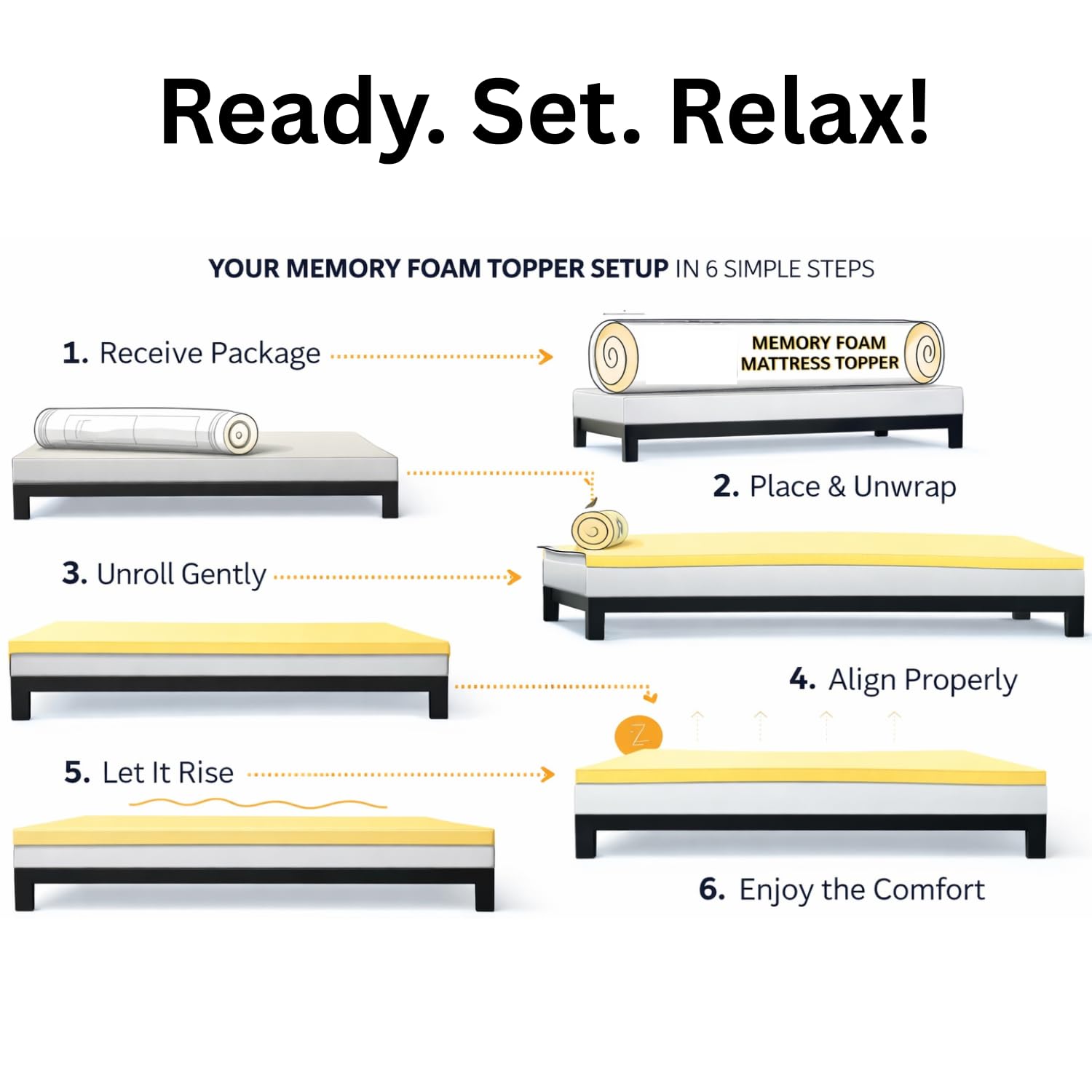 Ready. Set. Relax!

YOUR MEMORY FOAM TOPPER SETUP IN 6 SIMPLE STEPS

1. Receive Package

MEMORY FOAM MATTRESS TOPPER

2. Place & Unwrap

3. Unroll Gently

4. Align Properly

Z

5. Let It Rise

6. Enjoy the Comfort