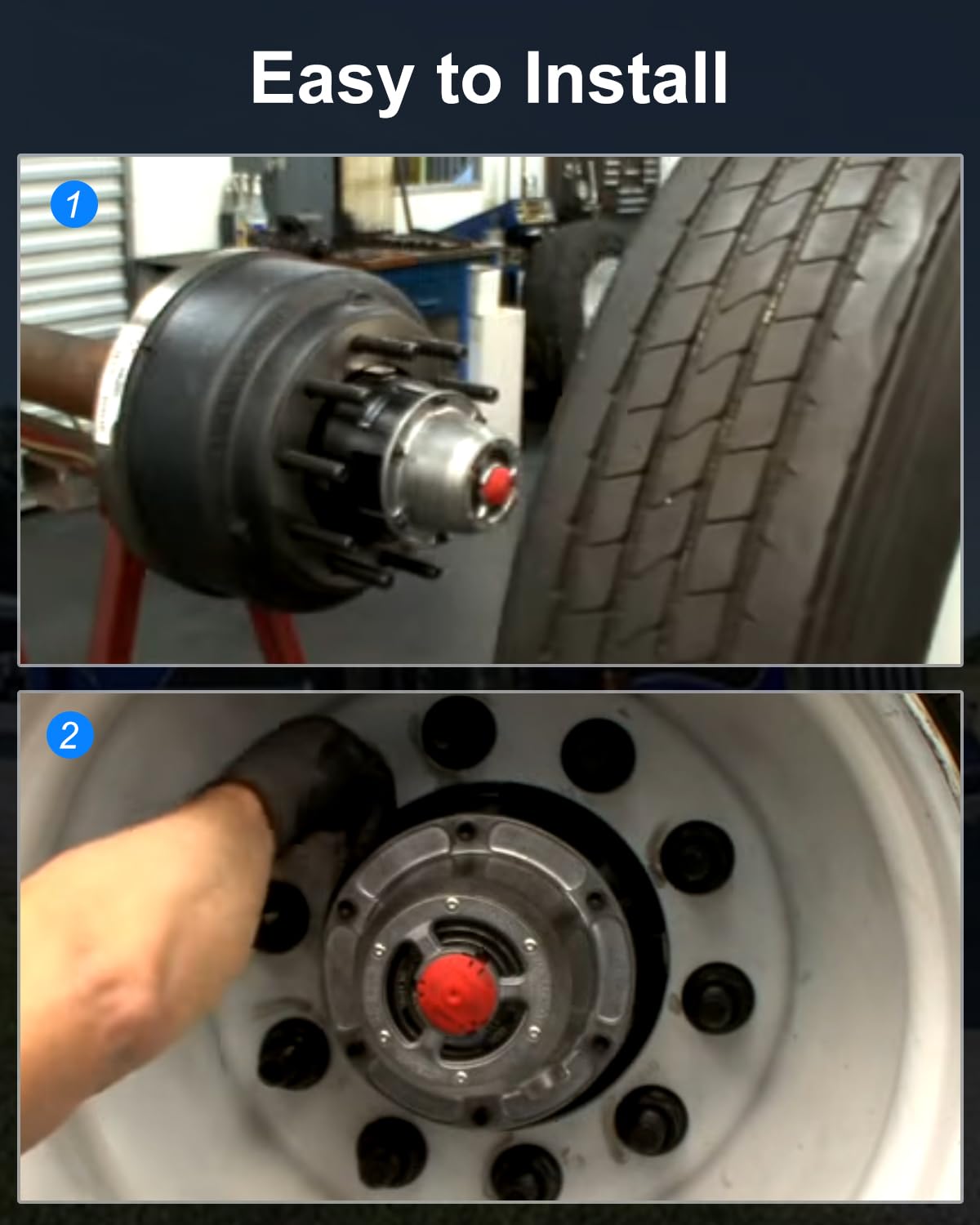 Easy to Install

1

2