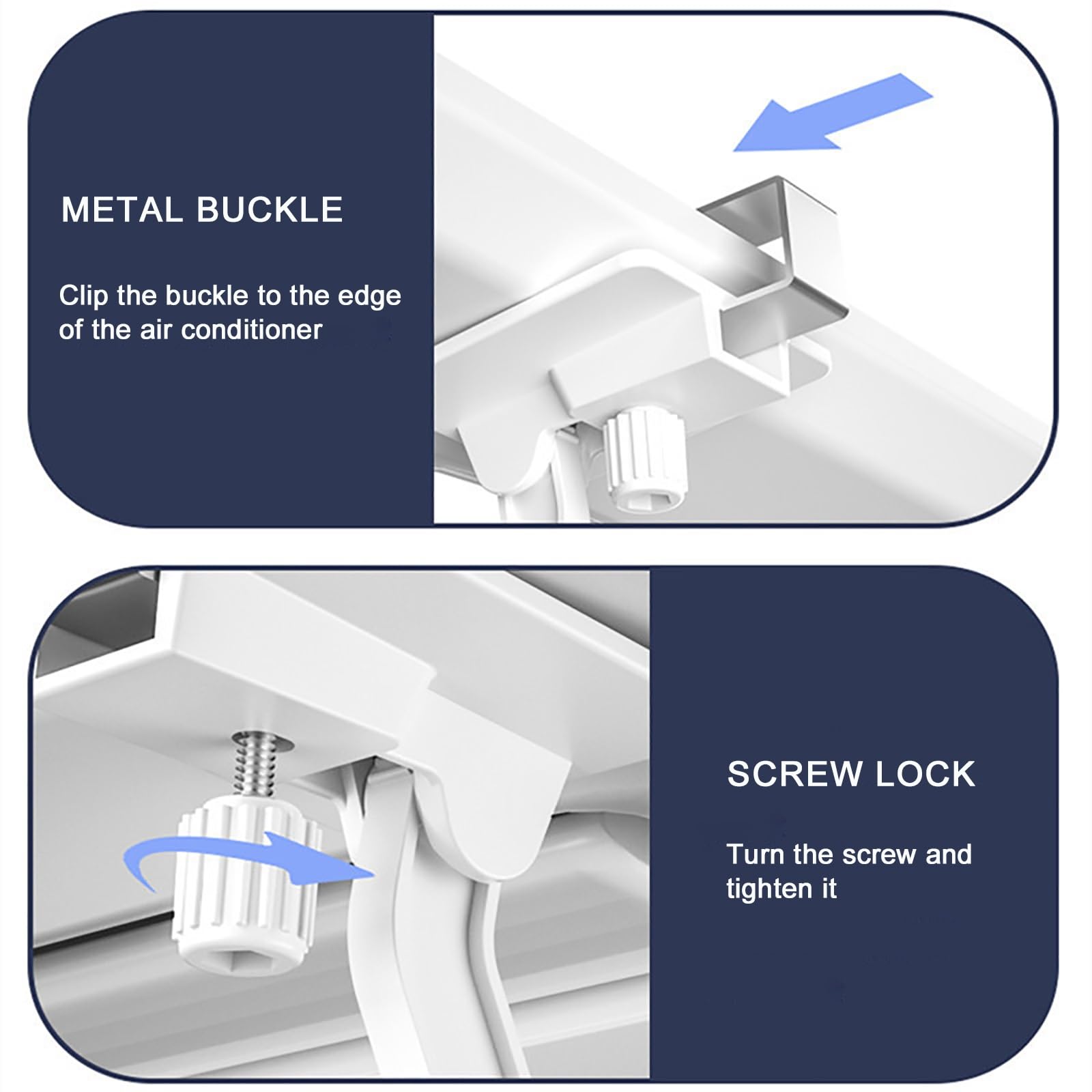 METAL BUCKLE

Clip the buckle to the edge of the air conditioner

SCREW LOCK

Turn the screw and tighten it