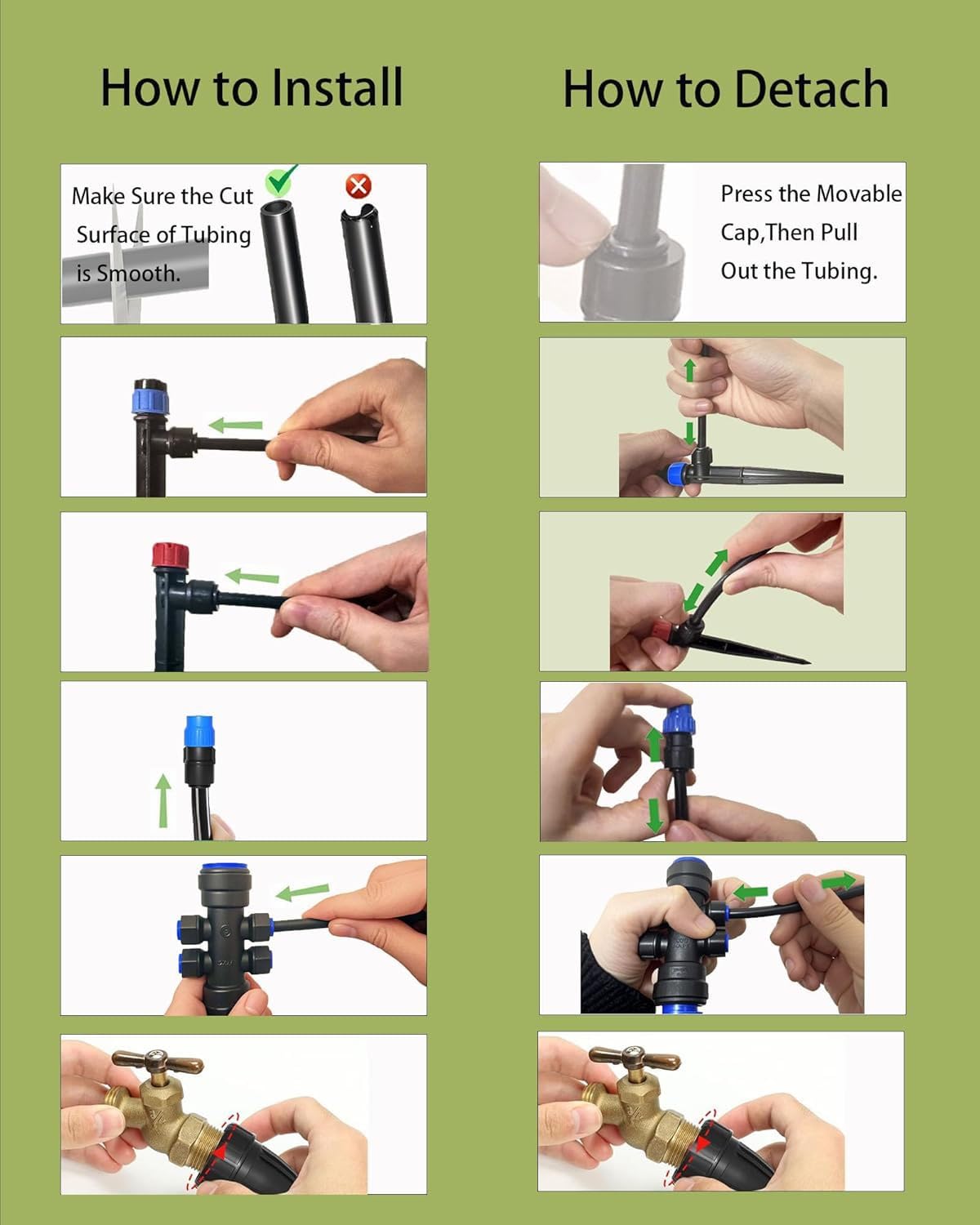 How to Install

Make Sure the Cut Surface of Tubing is Smooth.

How to Detach

Press the Movable Cap,Then Pull Out the Tubing.