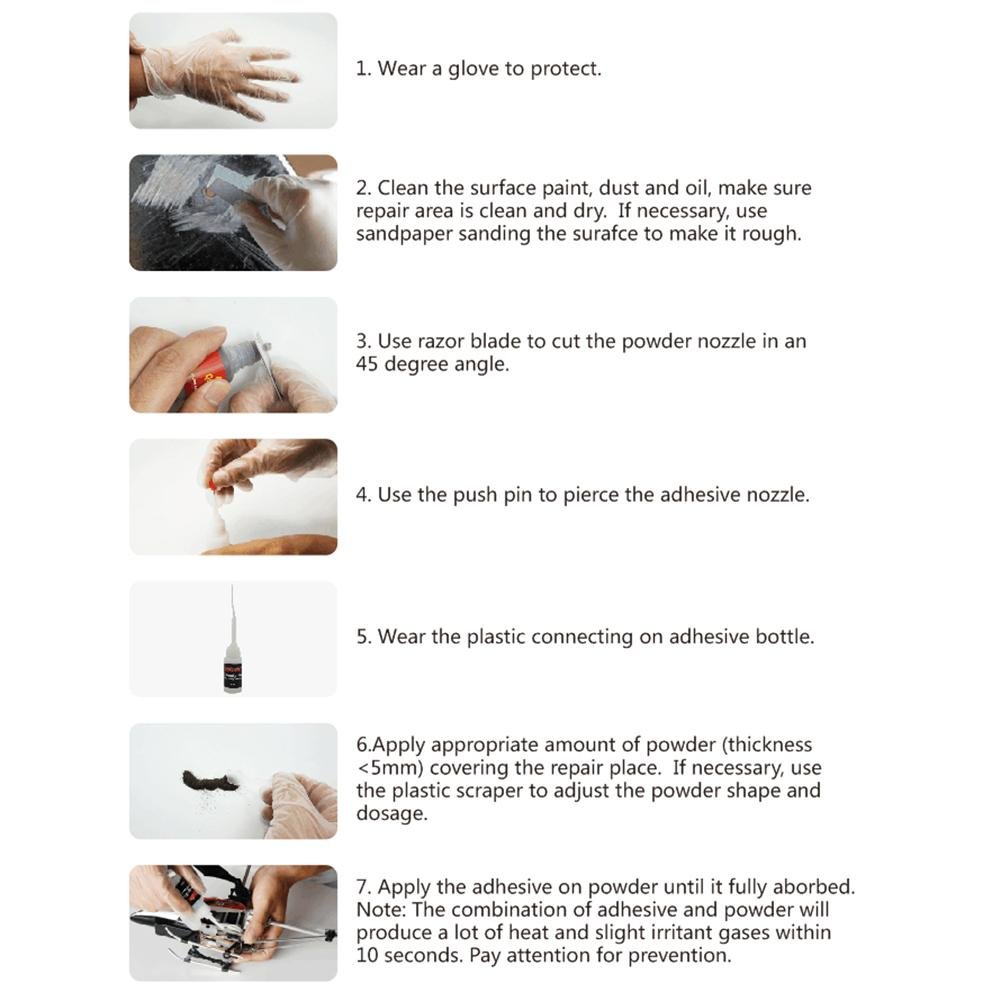 1. Wear a glove to protect.

2. Clean the surface paint, dust and oil, make sure repair area is clean and dry. If necessary, use sandpaper sanding the surafce to make it rough.

3. Use razor blade to cut the powder nozzle in an 45 degree angle.

4. Use the push pin to pierce the adhesive nozzle.

5. Wear the plastic connecting on adhesive bottle.

6.Apply appropriate amount of powder (thickness <5mm) covering the repair place. If necessary, use the plastic scraper to adjust the powder shape and dosage.

7. Apply the adhesive on powder until it fully aborbed. Note: The combination of adhesive and powder will produce a lot of heat and slight irritant gases within 10 seconds. Pay attention for prevention.