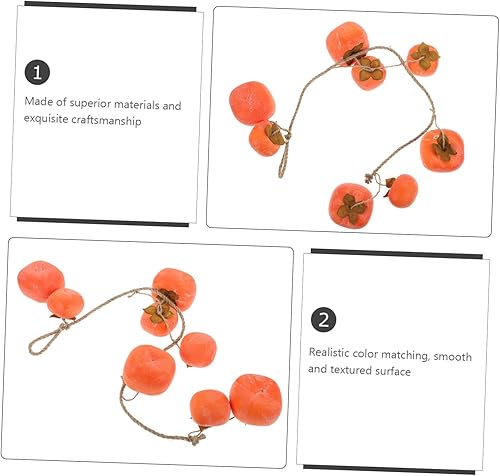 1

Made of superior materials and exquisite craftsmanship

2

Realistic color matching, smooth and textured surface