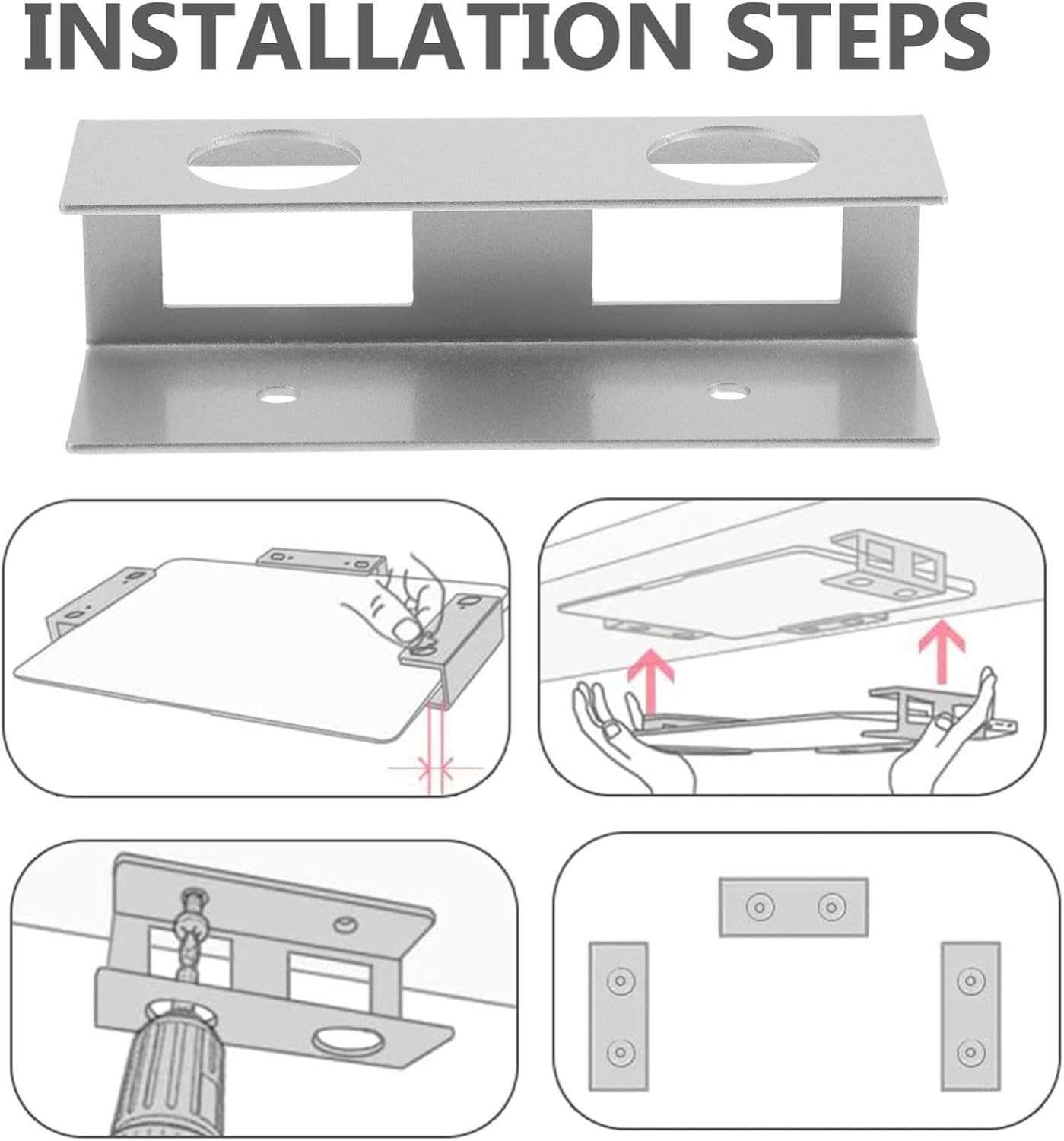 INSTALLATION STEPS