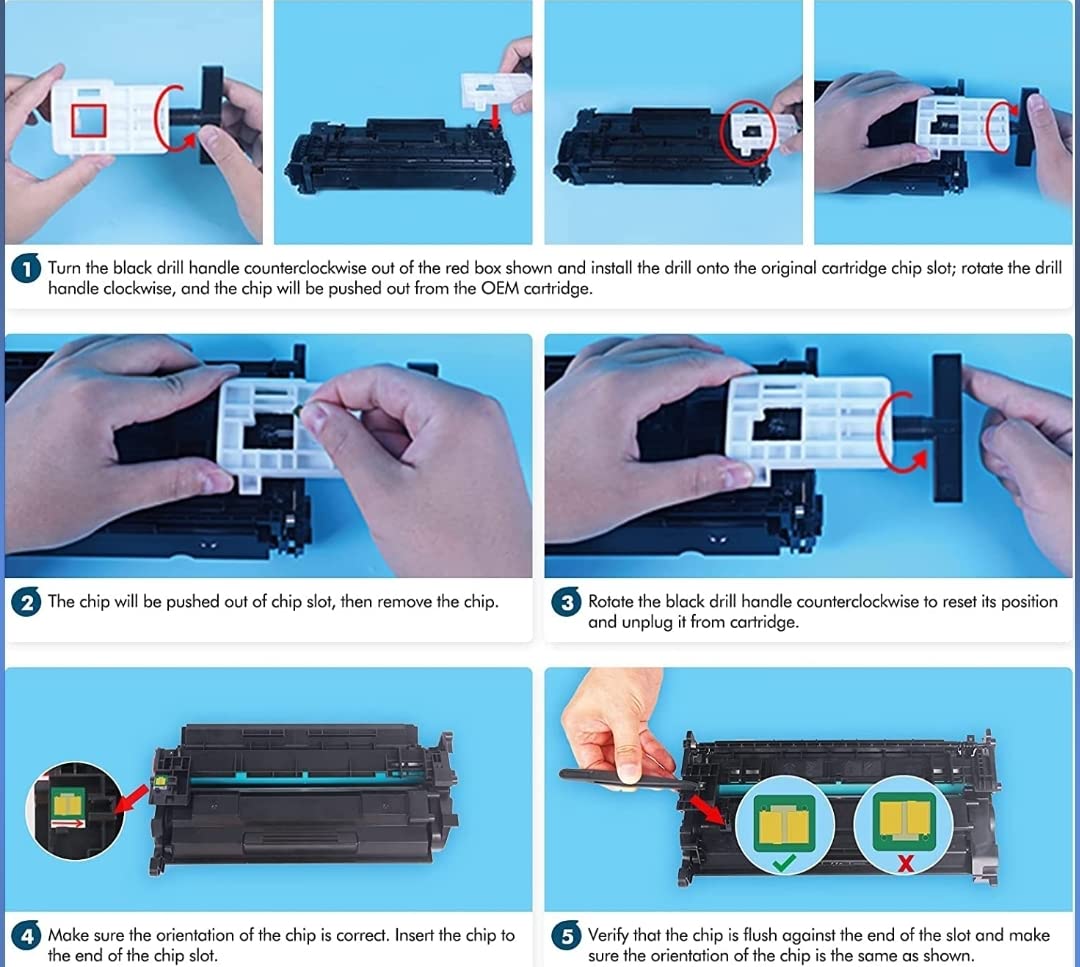 1 Turn the black drill handle counterclockwise out of the red box shown and install the drill onto the original cartridge chip slot; rotate the drill handle clockwise, and the chip will be pushed out from the OEM cartridge.

2 The chip will be pushed out of chip slot, then remove the chip.

3 Rotate the black drill handle counterclockwise to reset its position and unplug it from cartridge.

4 Make sure the orientation of the chip is correct. Insert the chip to the end of the chip slot.

5 Verify that the chip is flush against the end of the slot and make sure the orientation of the chip is the same as shown.