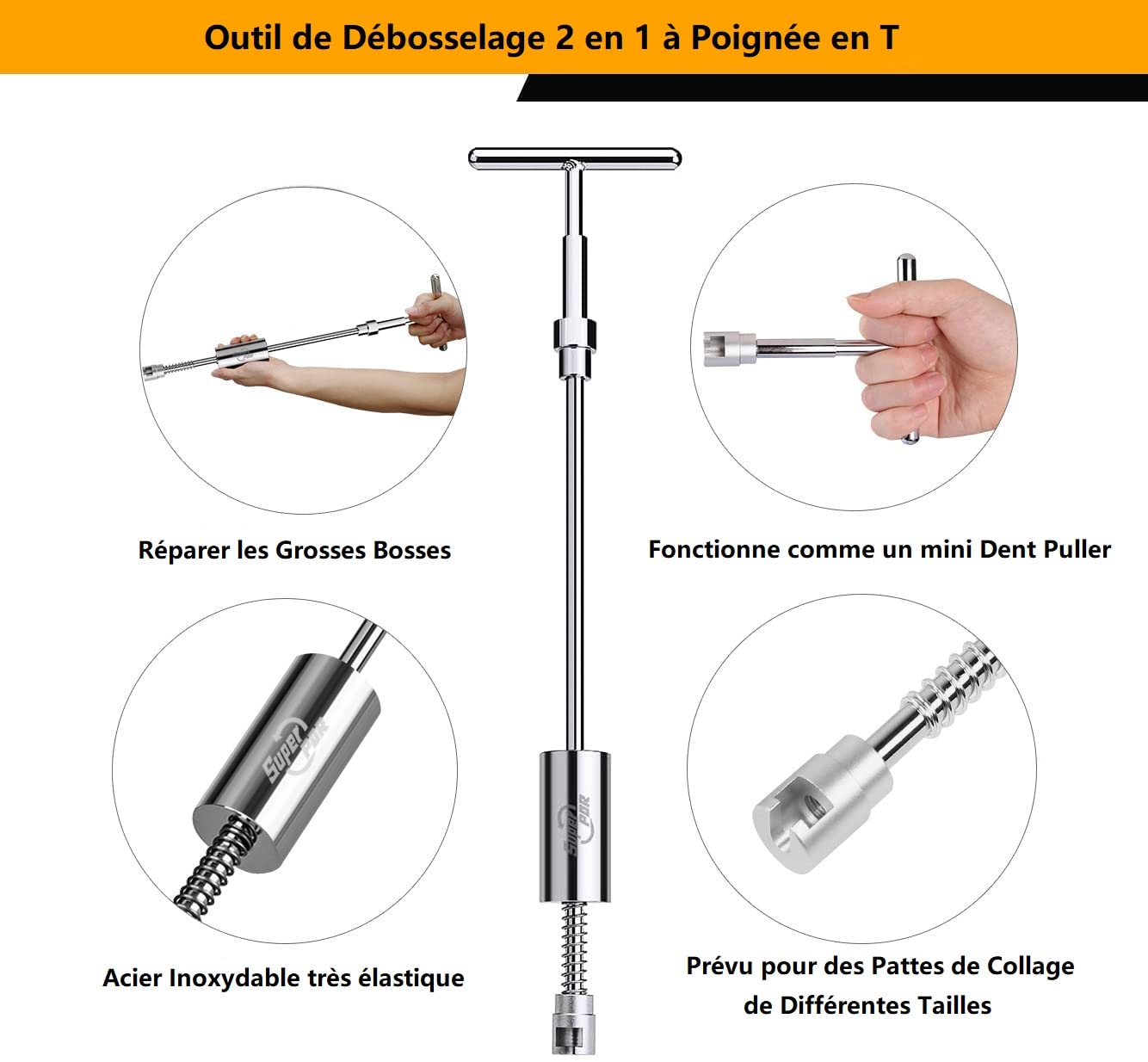 Outil de Débosselage 2 en 1 à Poignée en T

Réparer les Grosses Bosses

Fonctionne comme un mini Dent Puller

Super PDR

Super PDR

Acier Inoxydable très élastique

Prévu pour des Pattes de Collage de Différentes Tailles