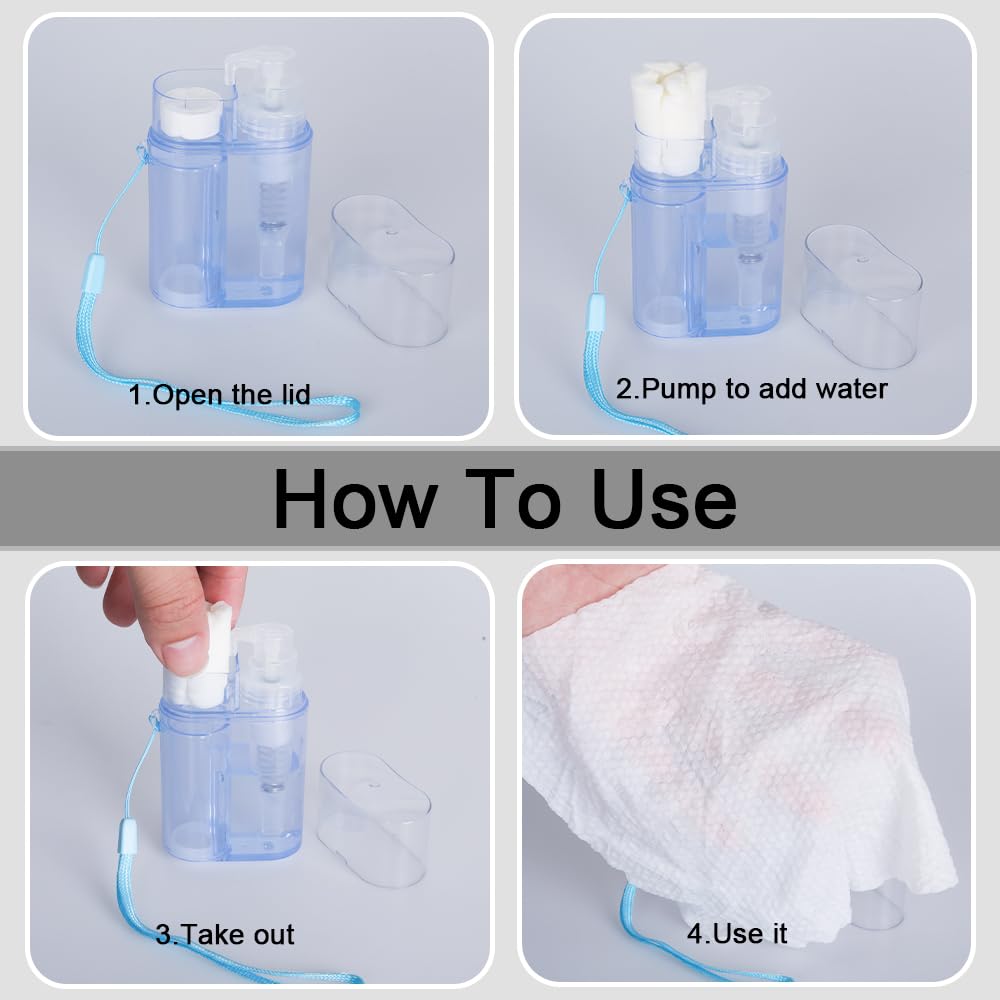 1.Open the lid

2.Pump to add water

How To Use

3.Take out

4.Use it