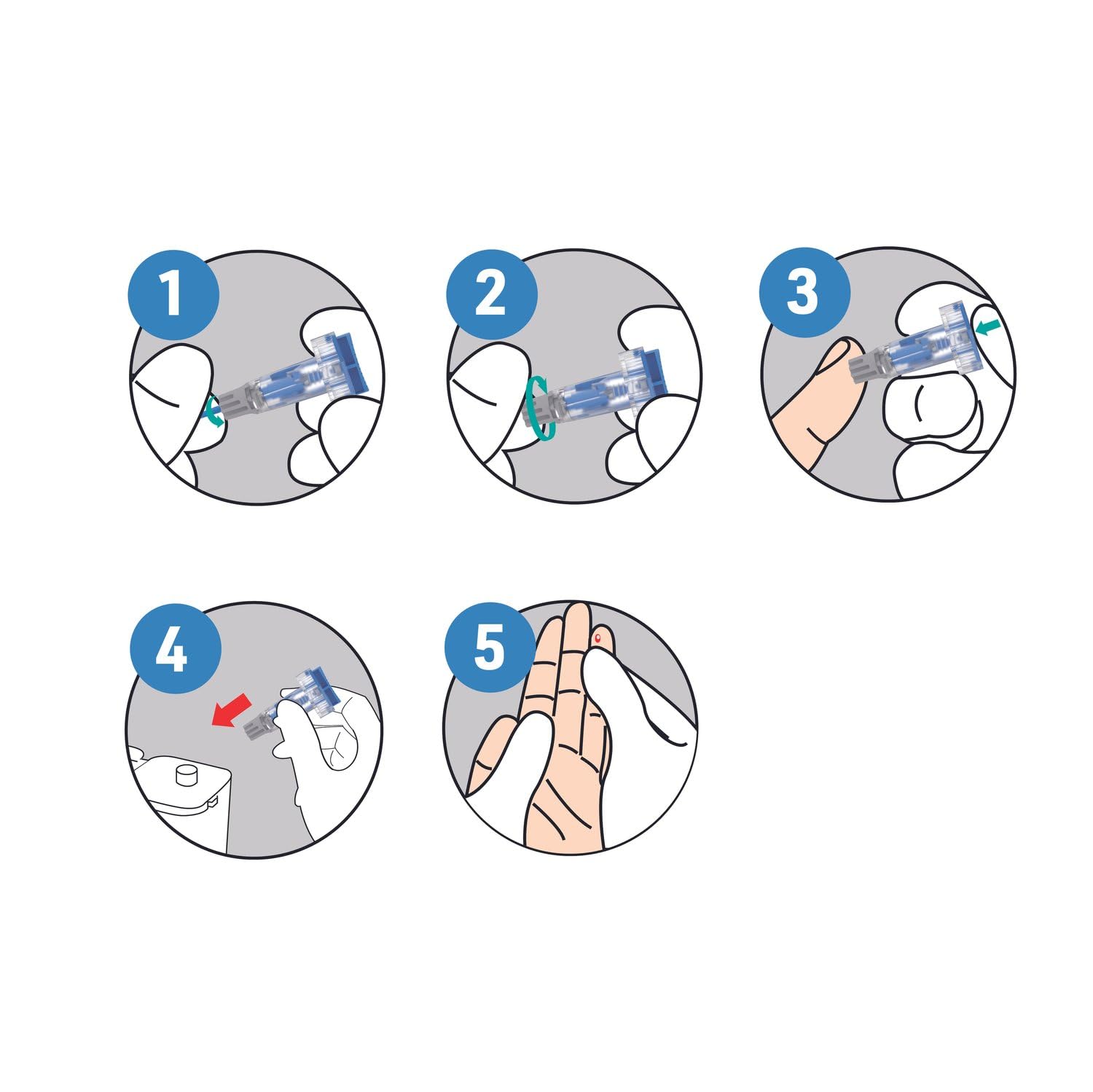 1

2

3

4

5