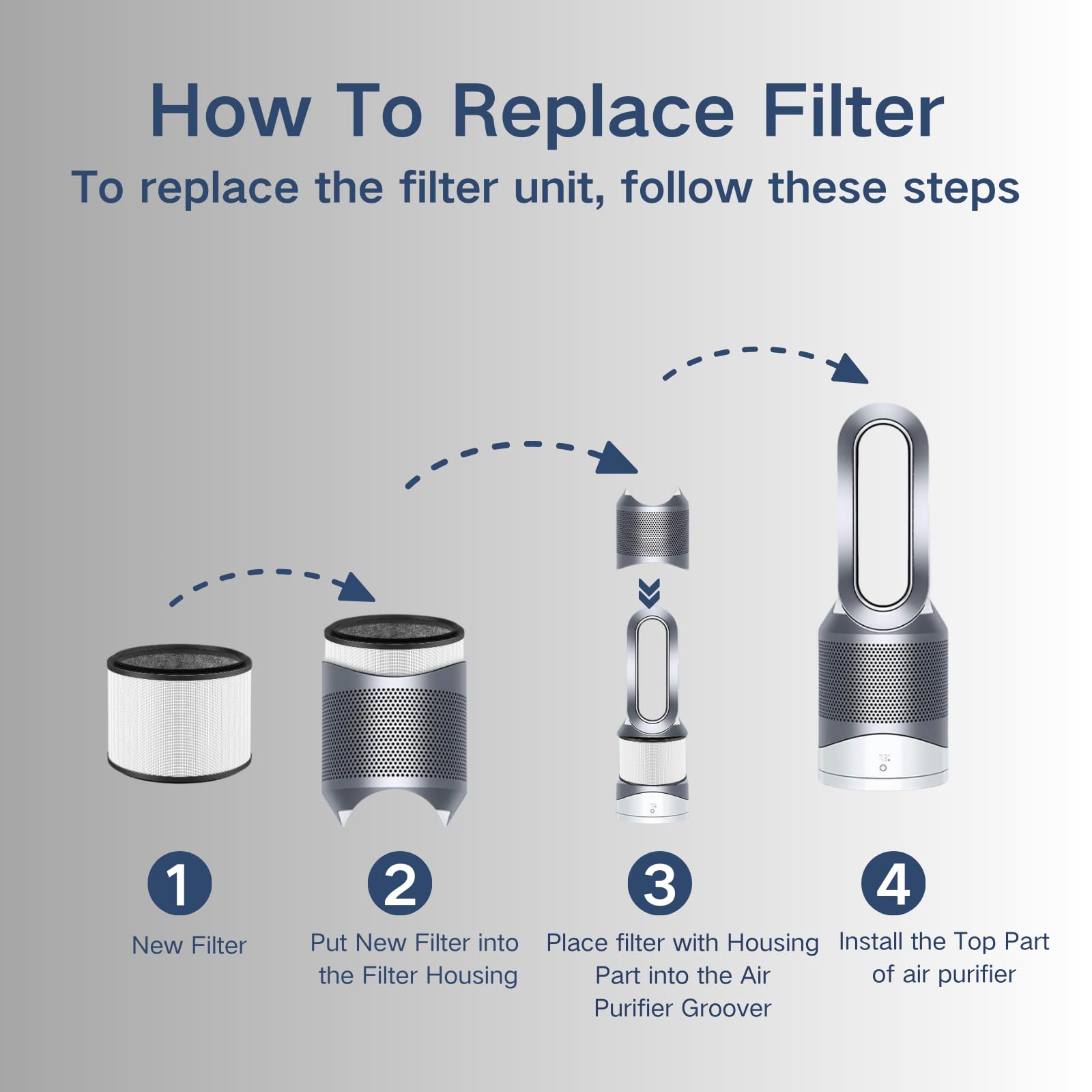 How To Replace Filter
To replace the filter unit, follow these steps

1
New Filter

2
Put New Filter into the Filter Housing

3
Place filter with Housing Part into the Air Purifier Groover

4
Install the Top Part of air purifier