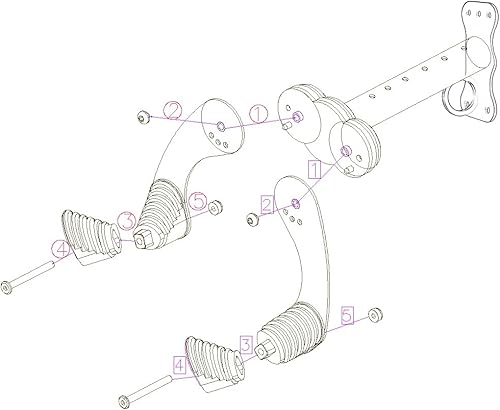 2
1
1
5
2
3
4
5
3
4