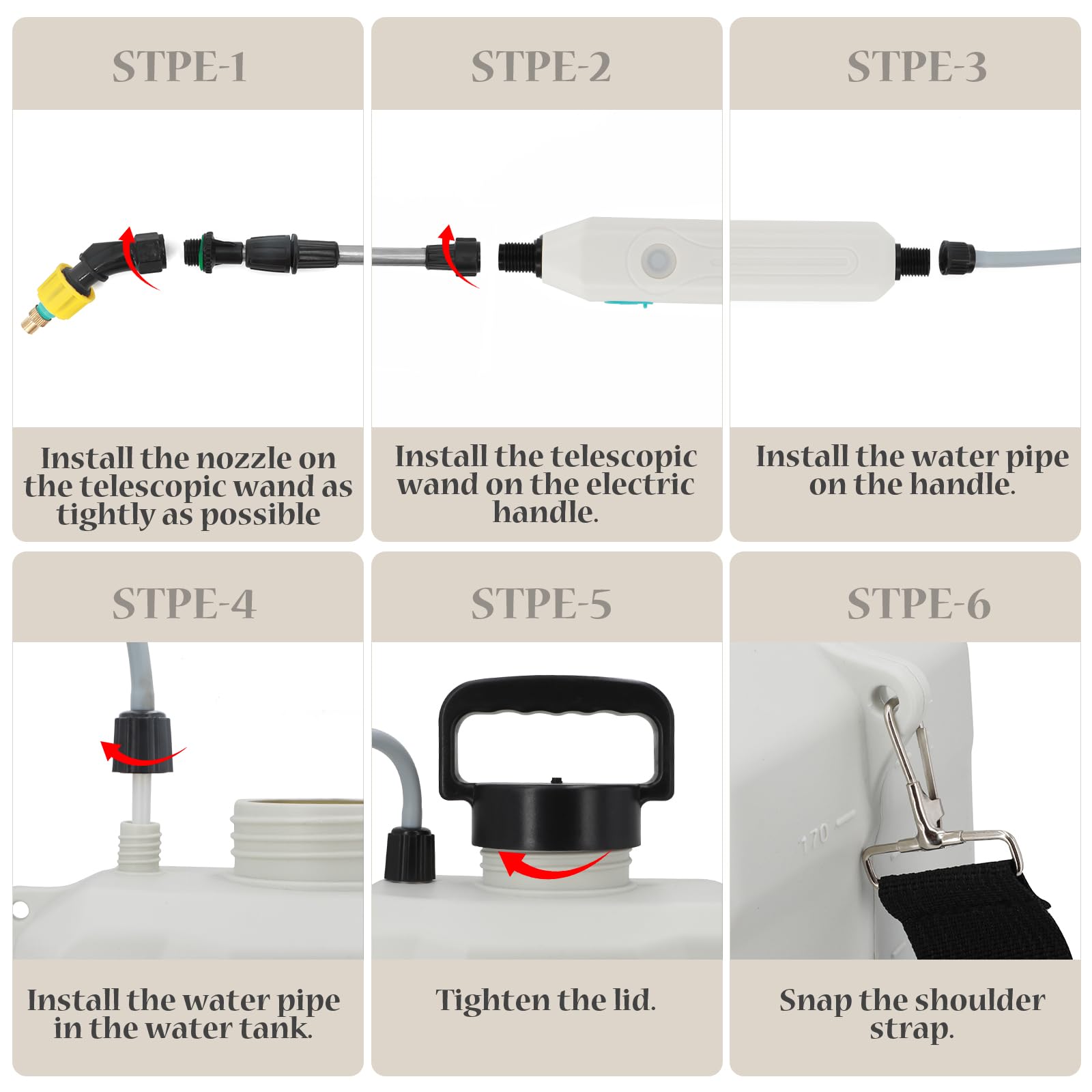 STPE-1

Install the nozzle on the telescopic wand as tightly as possible

STPE-2

Install the telescopic wand on the electric handle.

STPE-3

Install the water pipe on the handle.

STPE-4

Install the water pipe in the water tank.

STPE-5

Tighten the lid.

STPE-6

Snap the shoulder strap.