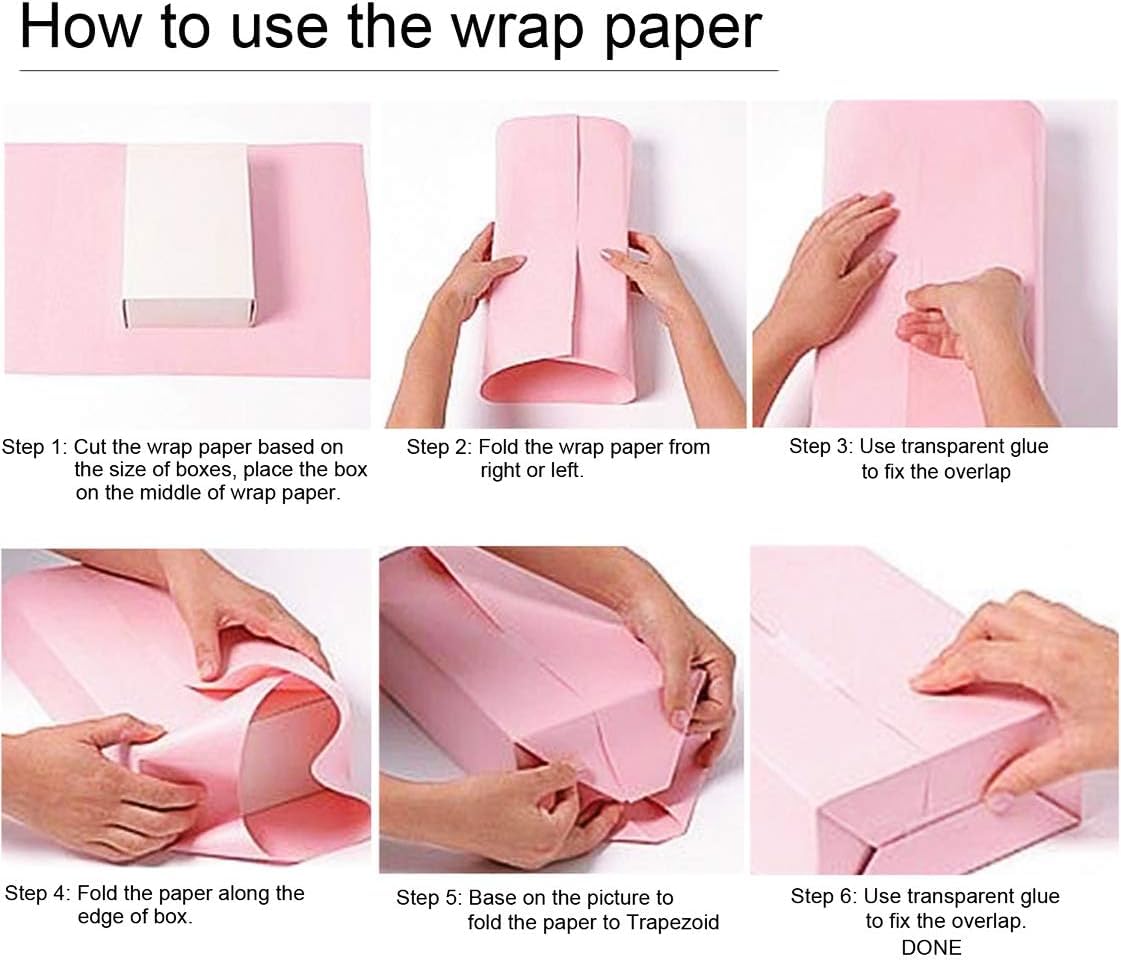 How to use the wrap paper

Step 1: Cut the wrap paper based on the size of boxes, place the box on the middle of wrap paper.

Step 2: Fold the wrap paper from right or left.

Step 3: Use transparent glue to fix the overlap

Step 4: Fold the paper along the edge of box.

Step 5: Base on the picture to fold the paper to Trapezoid

Step 6: Use transparent glue to fix the overlap.
DONE