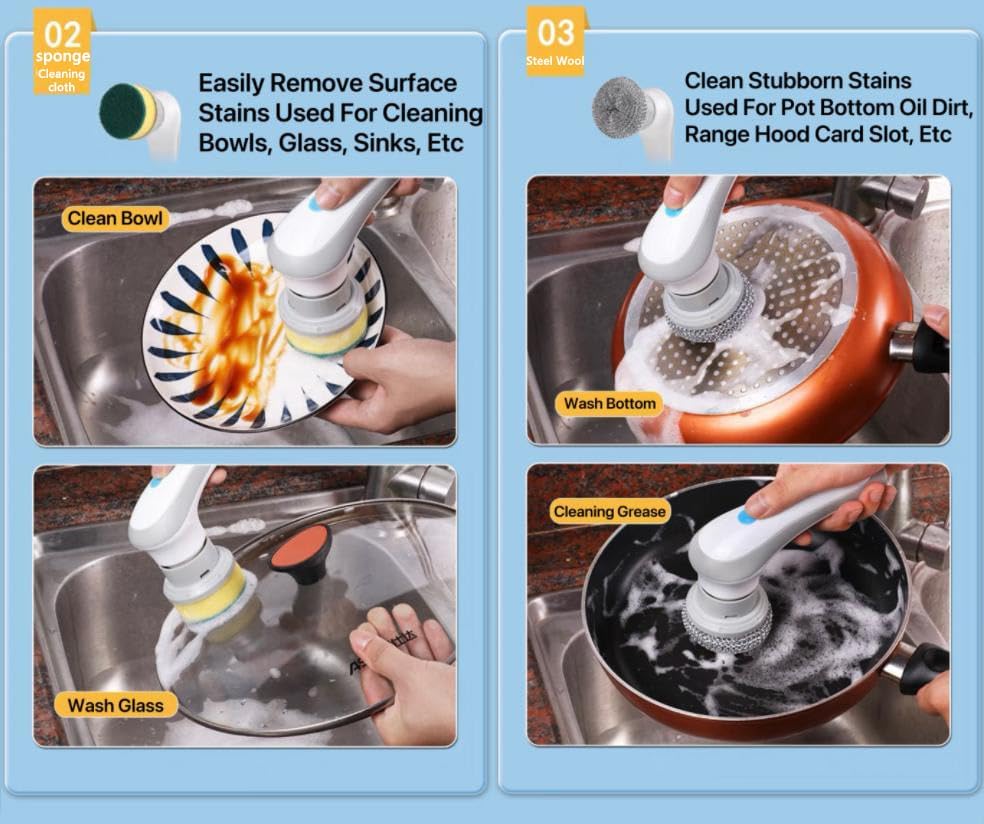 02
sponge
Cleaning cloth

Easily Remove Surface Stains Used For Cleaning Bowls, Glass, Sinks, Etc

Clean Bowl

Wash Glass

03
Steel Wool

Clean Stubborn Stains Used For Pot Bottom Oil Dirt, Range Hood Card Slot, Etc

Wash Bottom

Cleaning Grease