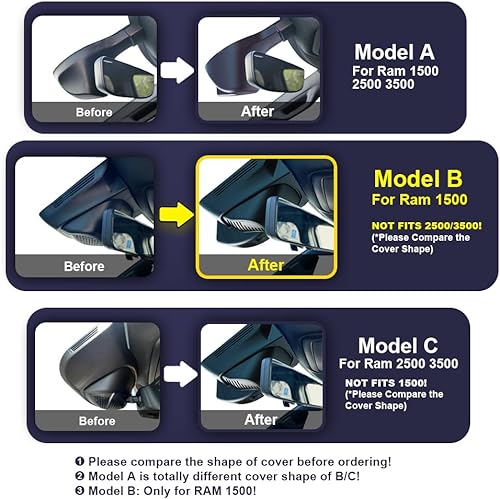 Before

After

Model A
For Ram 1500 2500 3500

Before

After

Model B
For Ram 1500

NOT FITS 2500/3500!
(*Please Compare the Cover Shape)

Before

After

Model C
For Ram 2500 3500

NOT FITS 1500!
(*Please Compare the Cover Shape)

❶ Please compare the shape of cover before ordering!
❷ Model A is totally different cover shape of B/C!
❸ Model B: Only for RAM 1500!